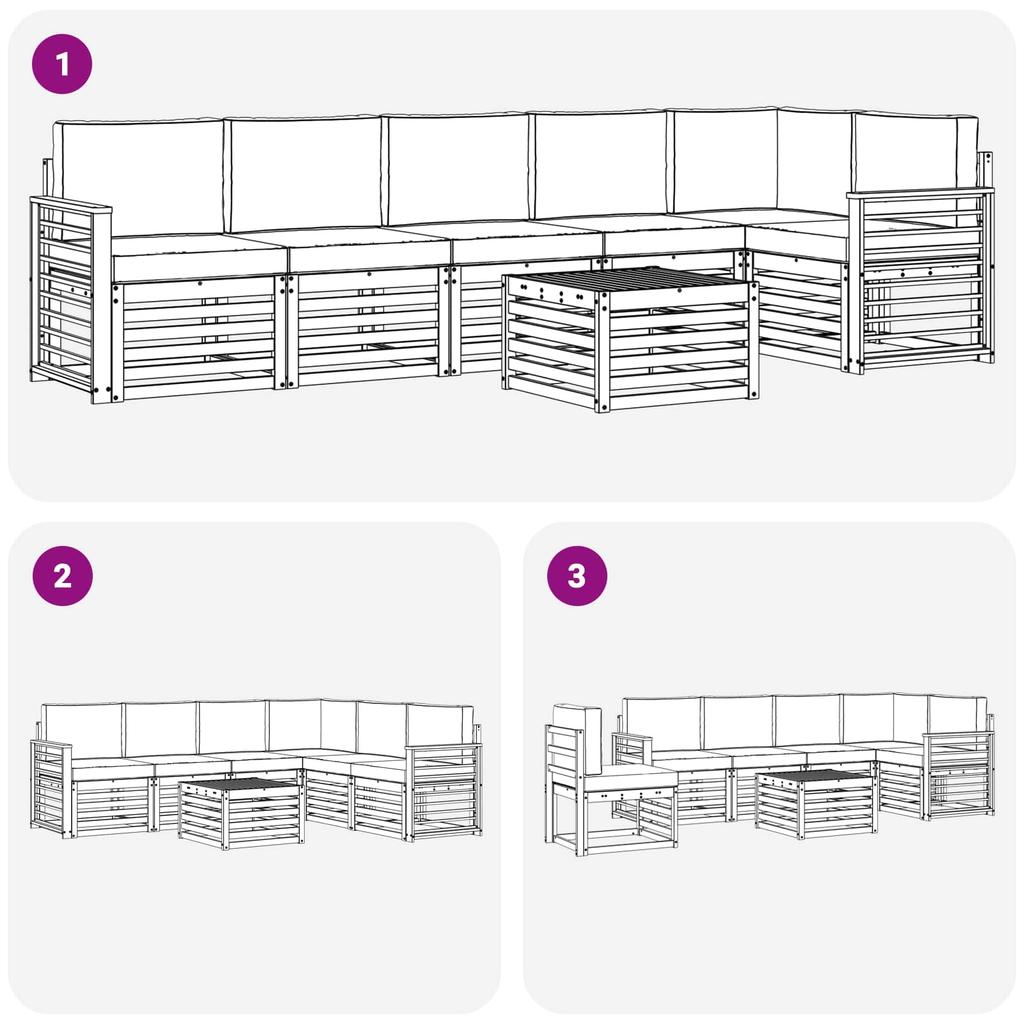 1

2

3