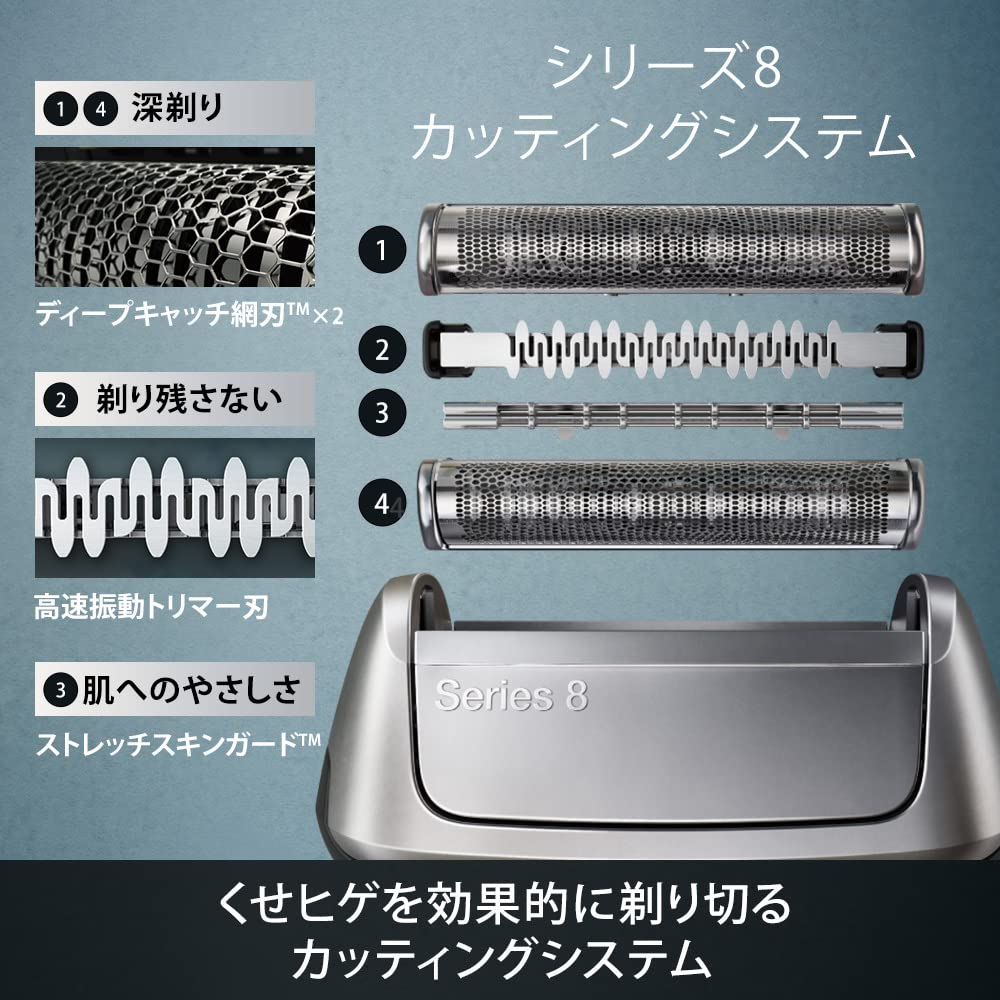 シリーズ8
カッティングシステム

1 4 深剃り

ディープキャッチ網刃™×2

2 剃り残さない

高速振動トリマー刃

3 肌へのやさしさ

ストレッチスキンガード™

1

2

3

4

Series 8

くせヒゲを効果的に剃り切る
カッティングシステム