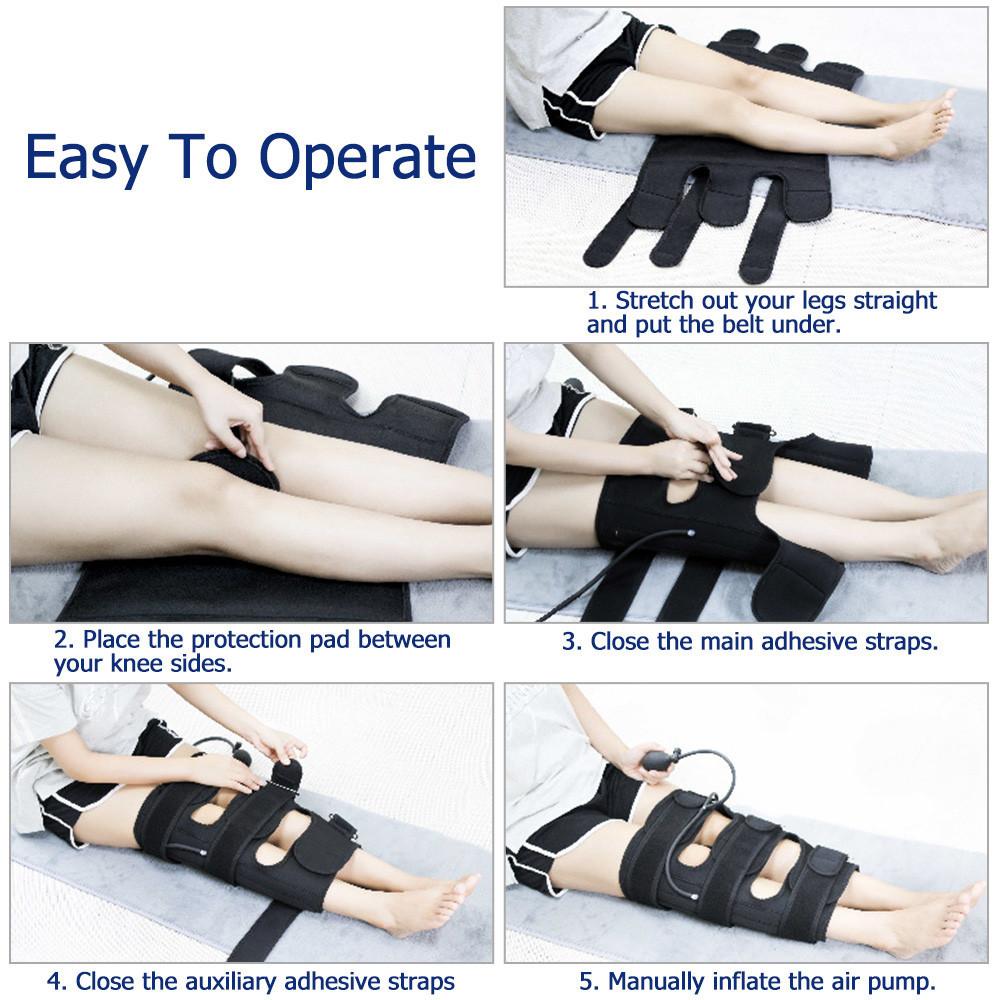 Easy To Operate

1. Stretch out your legs straight and put the belt under.

2. Place the protection pad between your knee sides.

3. Close the main adhesive straps.

4. Close the auxiliary adhesive straps

5. Manually inflate the air pump.