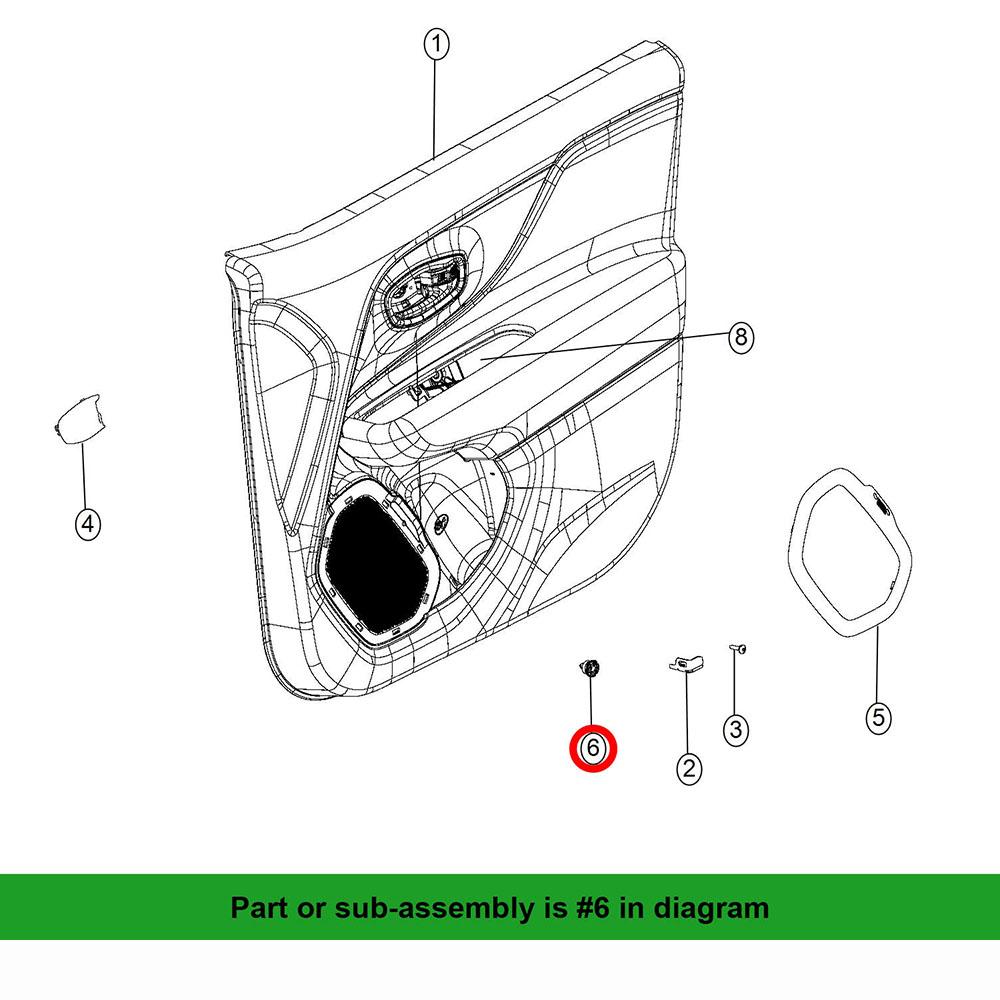 1

8

4

5

6

2

3

Part or sub-assembly is #6 in diagram