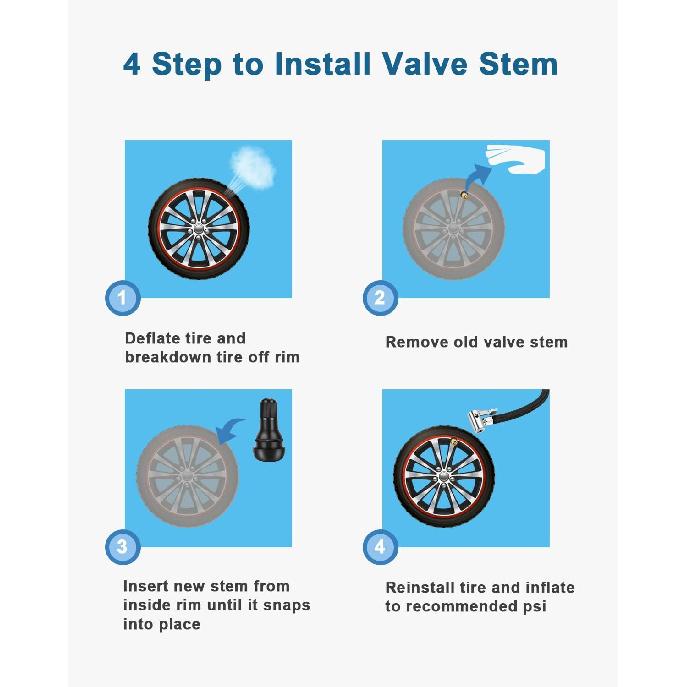 4 Step to Install Valve Stem

1

Deflate tire and breakdown tire off rim

2

Remove old valve stem

3

Insert new stem from inside rim until it snaps into place

4

Reinstall tire and inflate to recommended psi