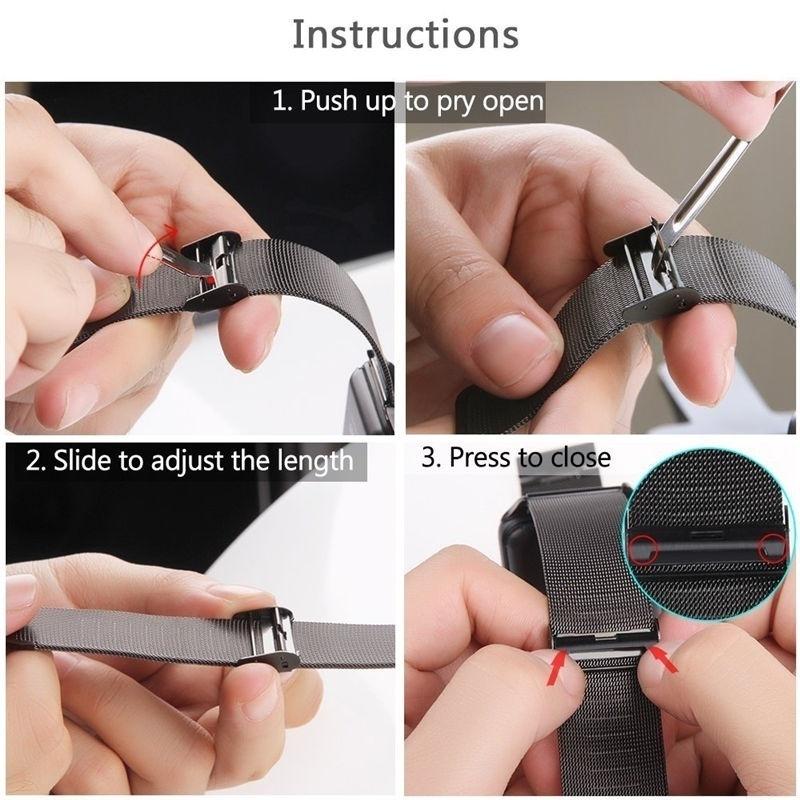 Instructions

1. Push up to pry open

2. Slide to adjust the length

3. Press to close