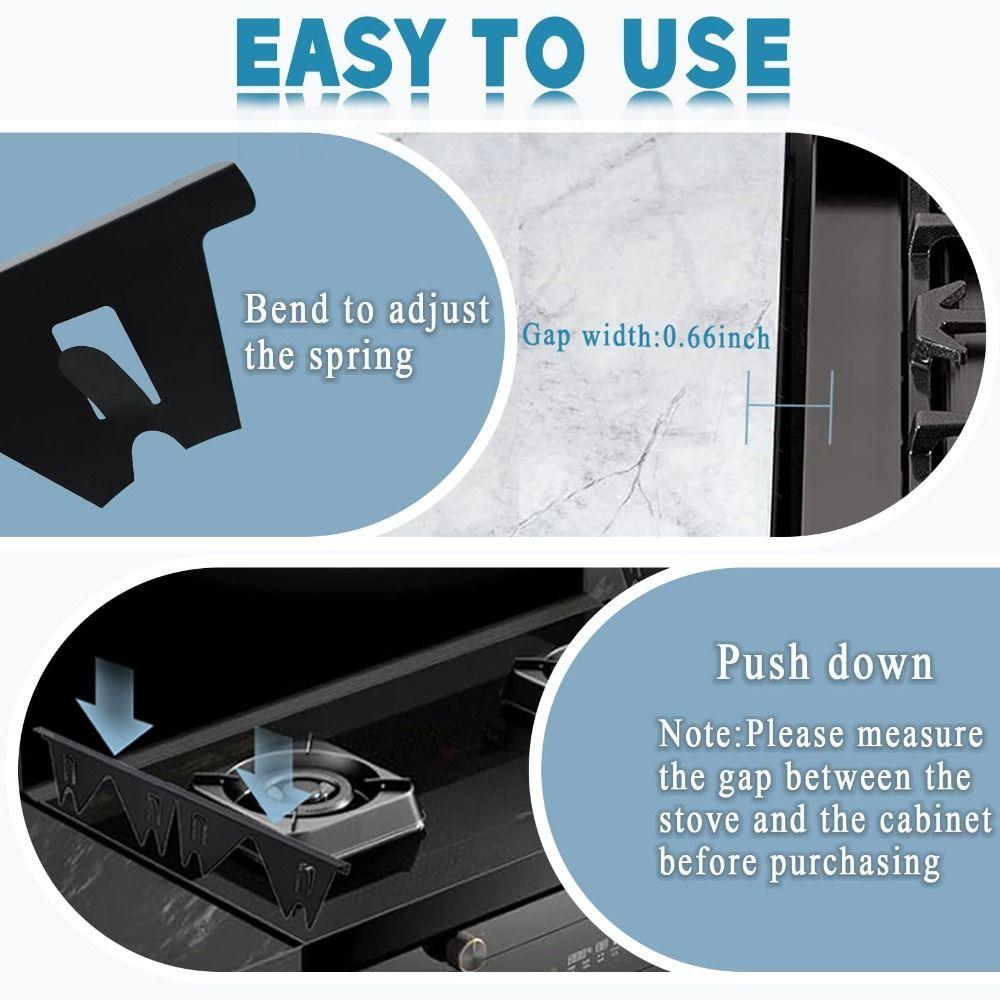 EASY TO USE

Bend to adjust the spring

Gap width:0.66inch

Push down

Note:Please measure the gap between the stove and the cabinet before purchasing