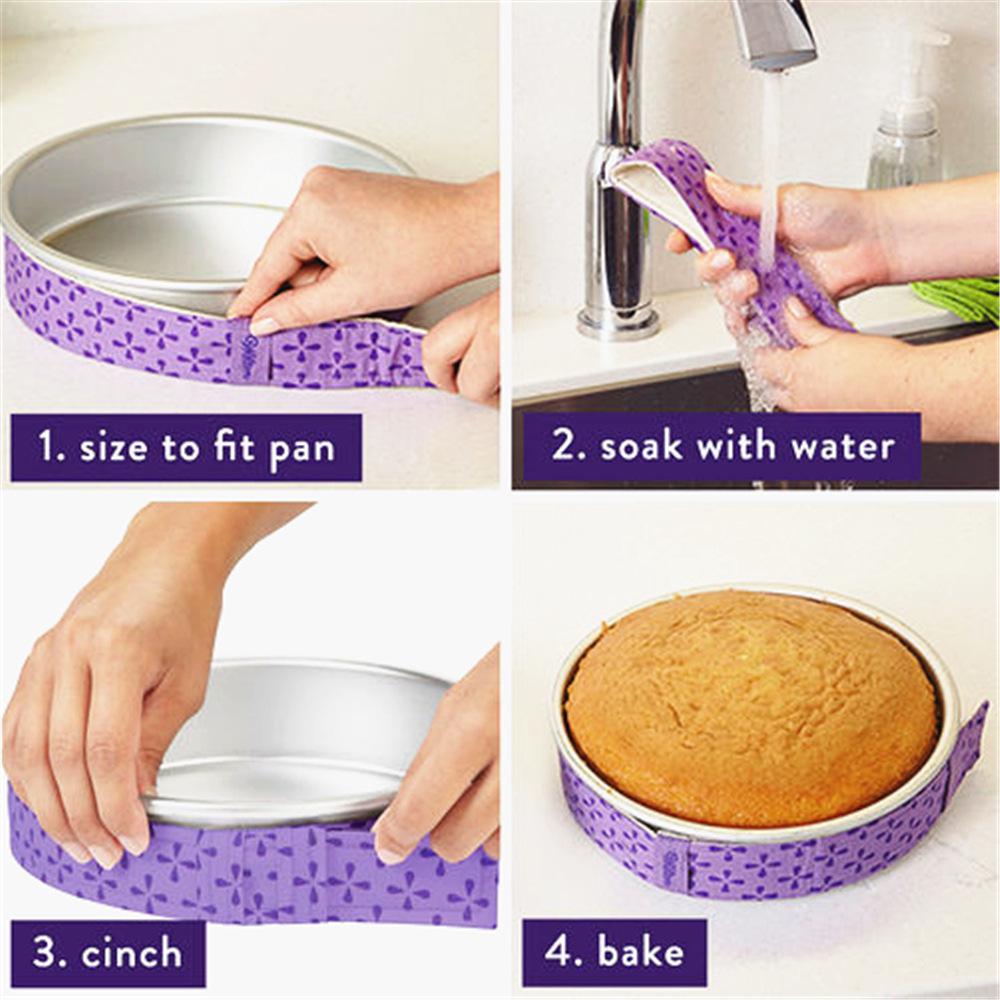 1. size to fit pan

2. soak with water

3. cinch

4. bake