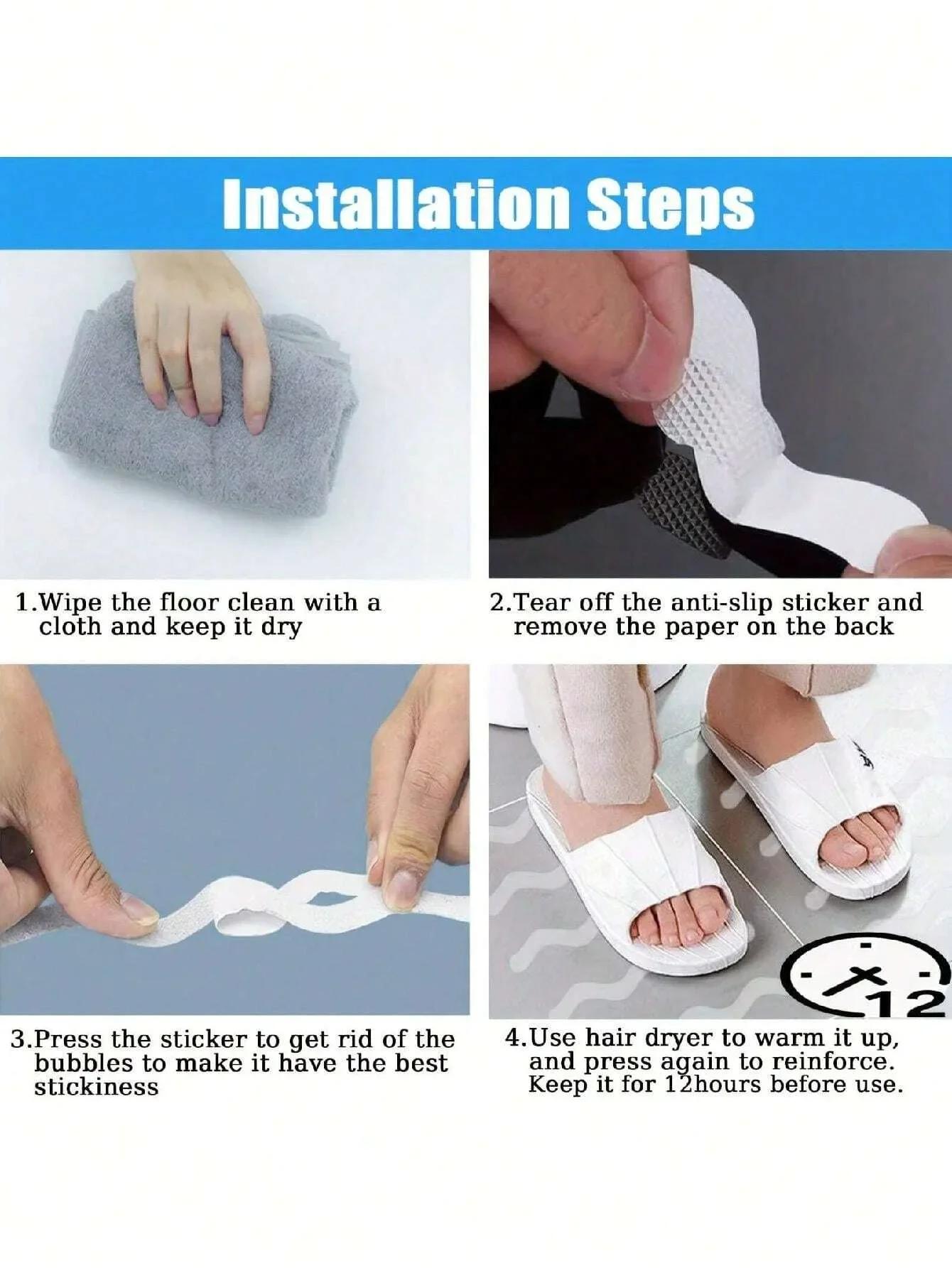 Installation Steps

1.Wipe the floor clean with a cloth and keep it dry

2.Tear off the anti-slip sticker and remove the paper on the back

3.Press the sticker to get rid of the bubbles to make it have the best stickiness

12

4.Use hair dryer to warm it up, and press again to reinforce. Keep it for 12hours before use.