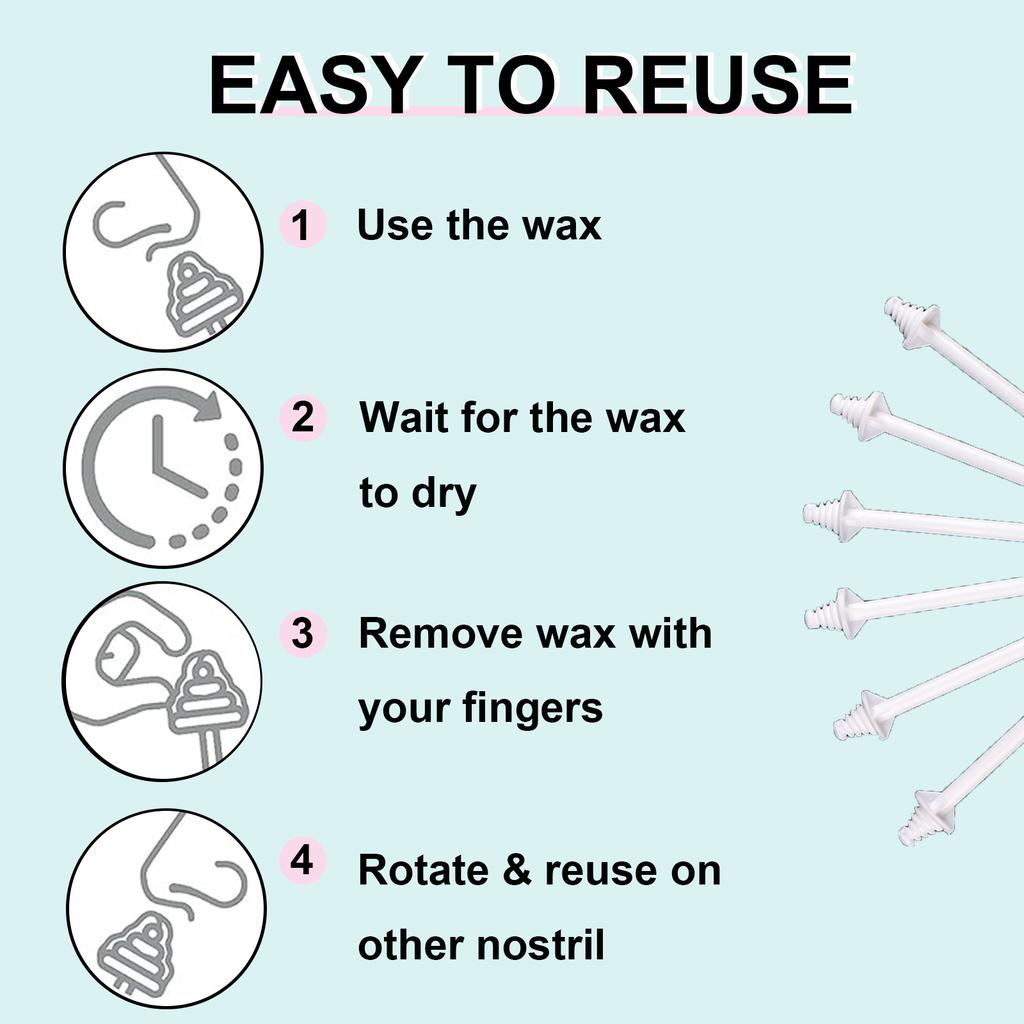 EASY TO REUSE

1 Use the wax

2 Wait for the wax to dry

3 Remove wax with your fingers

4 Rotate & reuse on other nostril