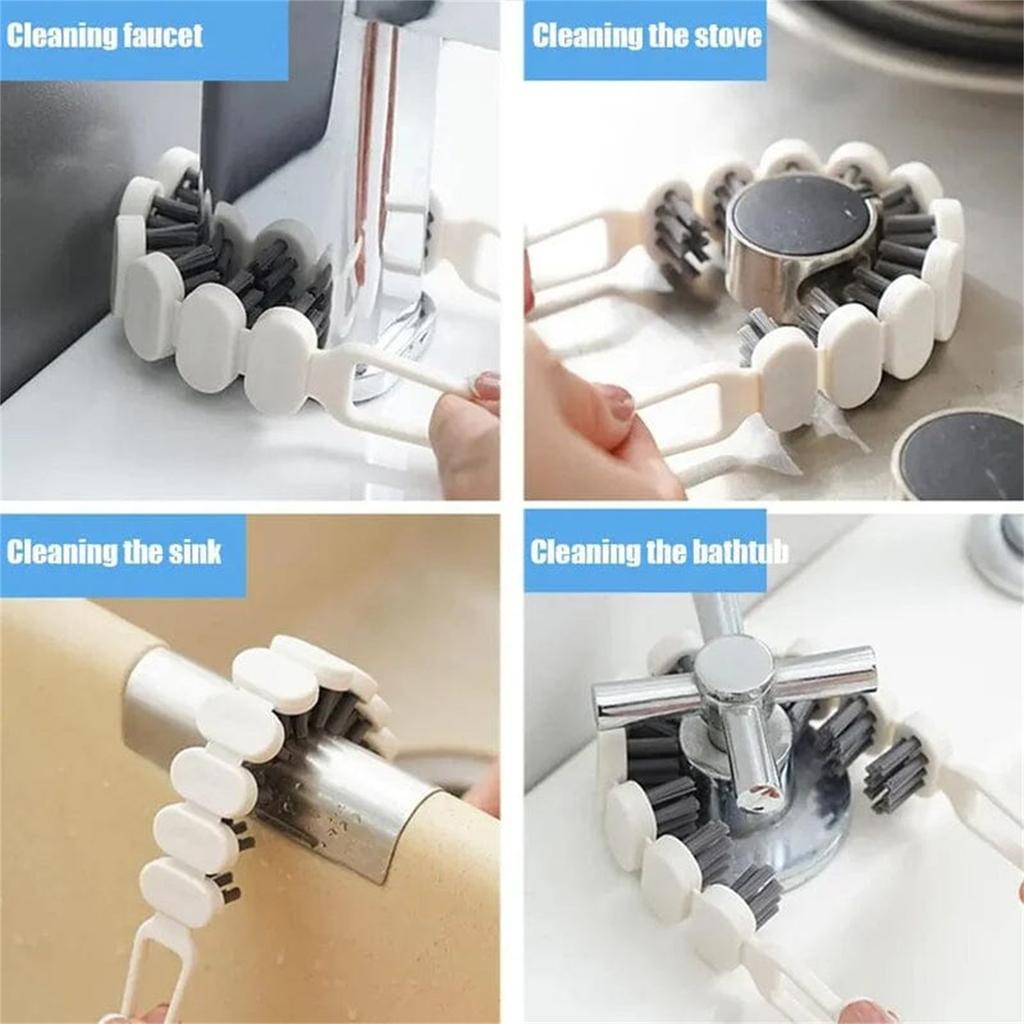 Cleaning faucet

Cleaning the stove

Cleaning the sink

Cleaning the bathtub