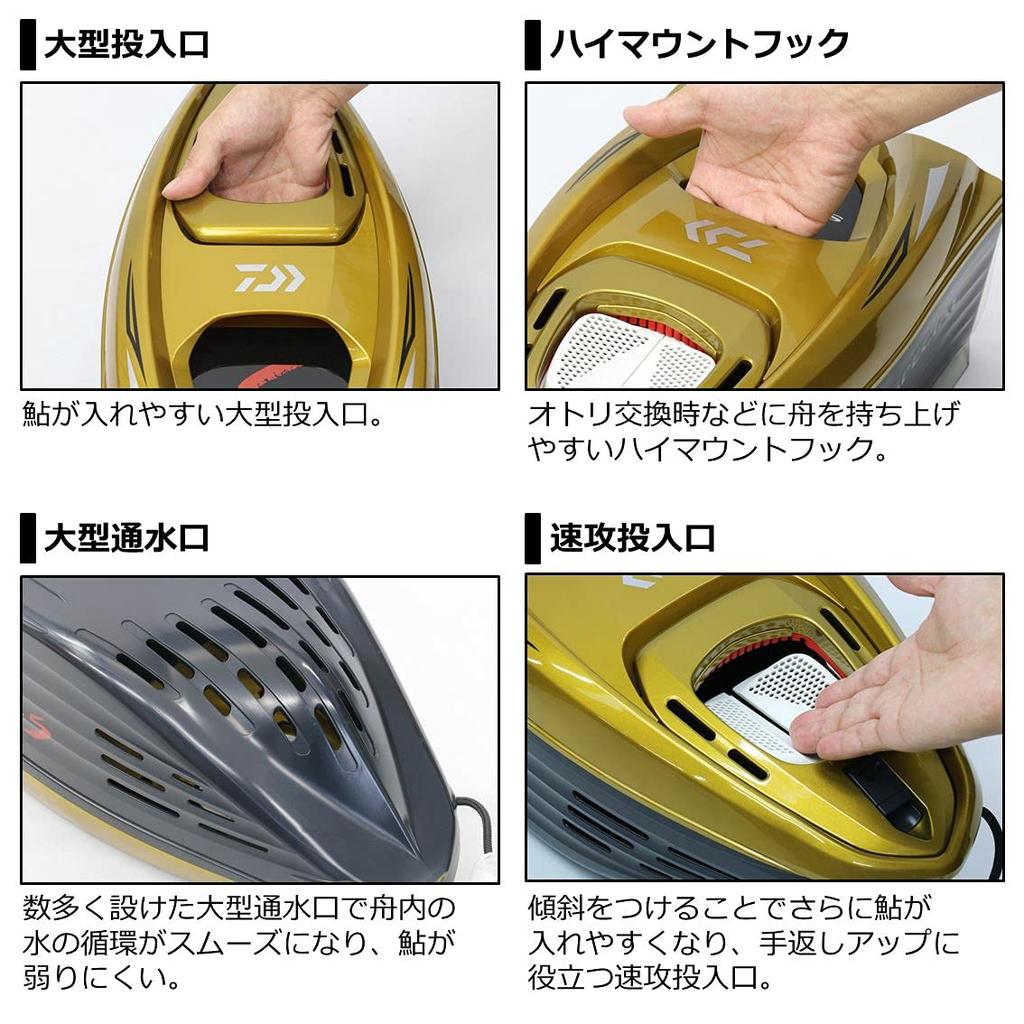 大型投入口

鮎が入れやすい大型投入口。

ハイマウントフック

オトリ交換時などに舟を持ち上げやすいハイマウントフック。

大型通水口

数多く設けた大型通水口で舟内の水の循環がスムーズになり、鮎が弱りにくい。

速攻投入口

傾斜をつけることでさらに鮎が入れやすくなり、手返しアップに役立つ速攻投入口。