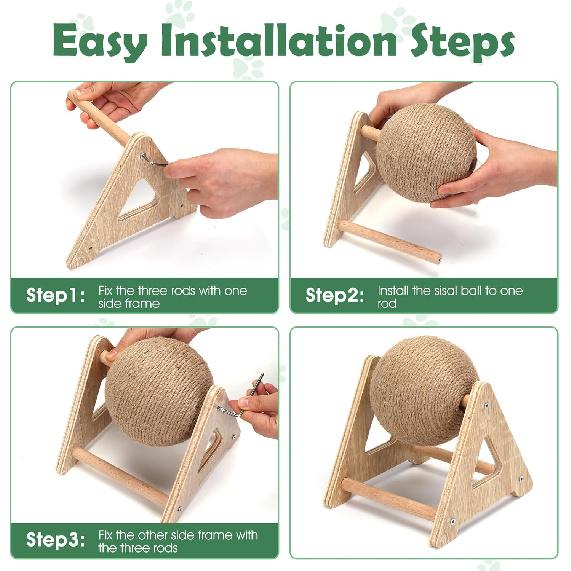 Easy Installation Steps

Step1: Fix the three rods with one side frame

Step2: Install the sisal ball to one rod

Step3: Fix the other side frame with the three rods