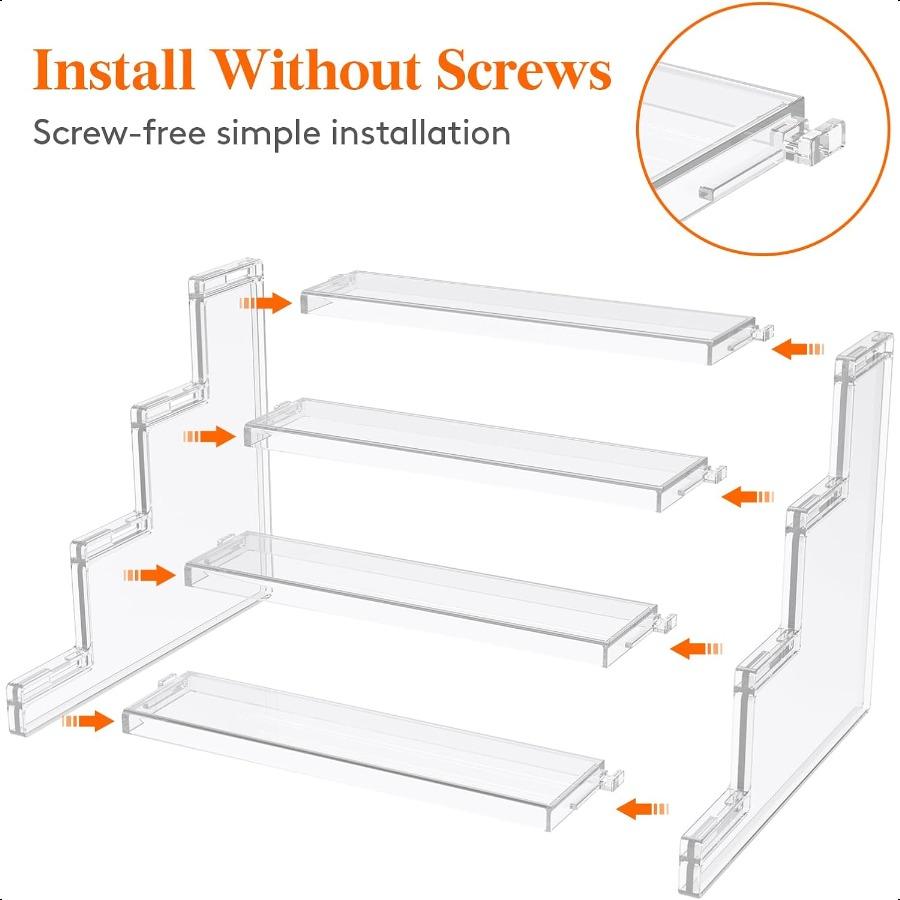 Install Without Screws
Screw-free simple installation