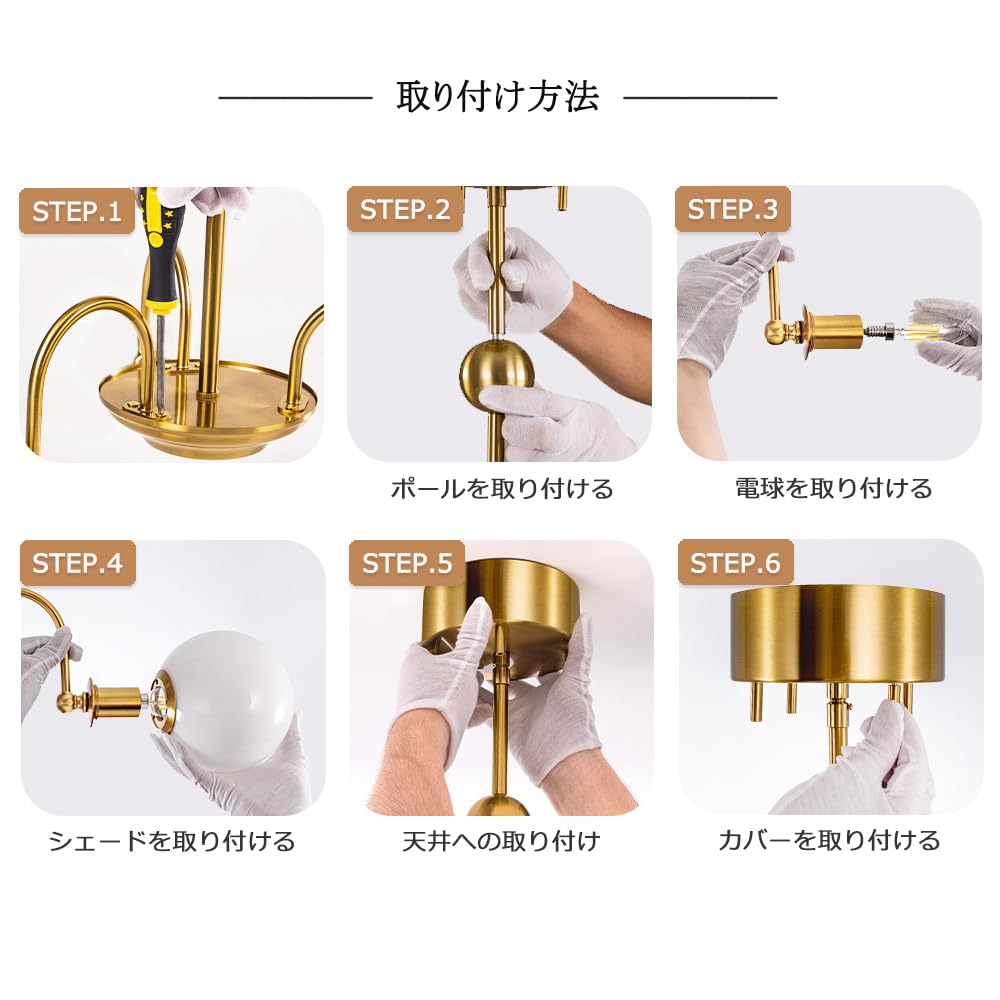 取り付け方法

STEP.1

STEP.2
ポールを取り付ける

STEP.3
電球を取り付ける

STEP.4
シェードを取り付ける

STEP.5
天井への取り付け

STEP.6
カバーを取り付ける