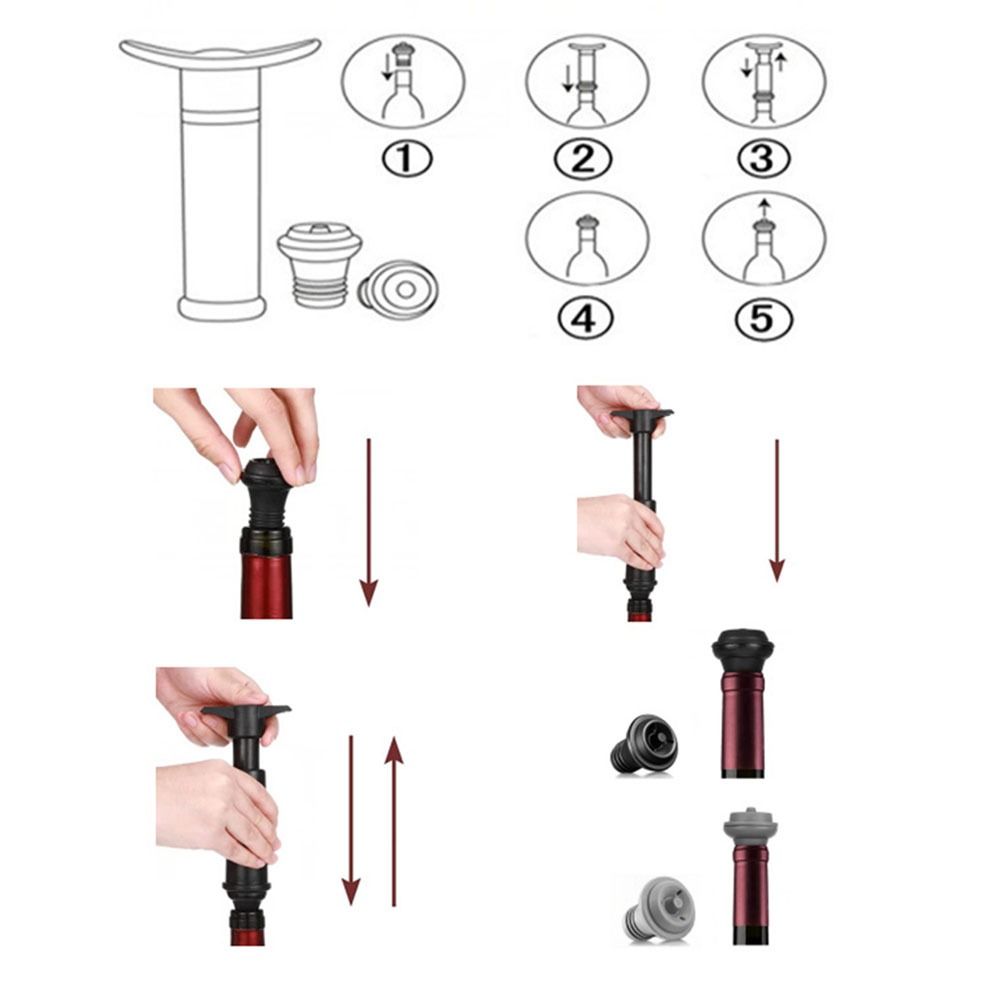 ①
②
③
④
⑤