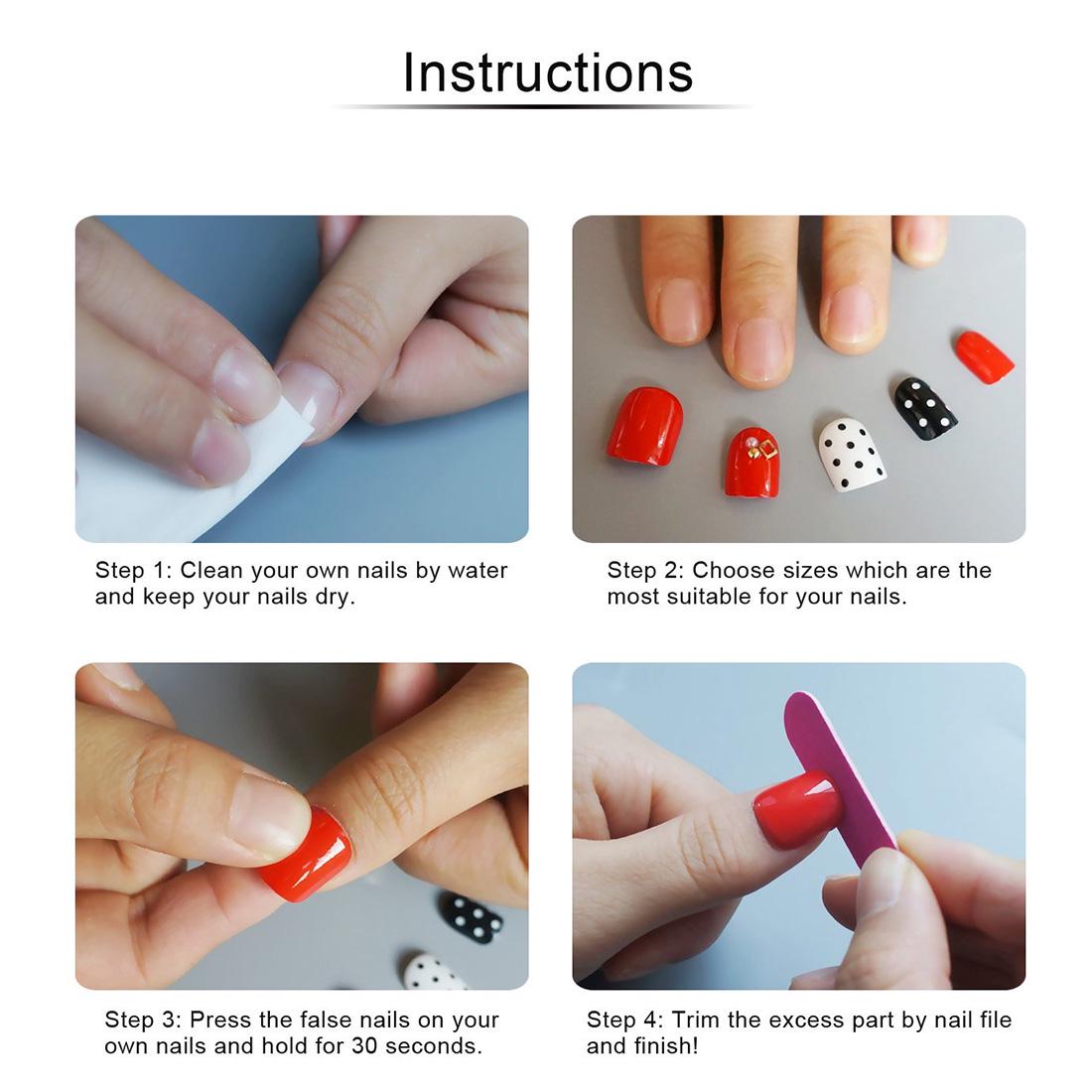 Instructions

Step 1: Clean your own nails by water and keep your nails dry.

Step 2: Choose sizes which are the most suitable for your nails.

Step 3: Press the false nails on your own nails and hold for 30 seconds.

Step 4: Trim the excess part by nail file and finish!