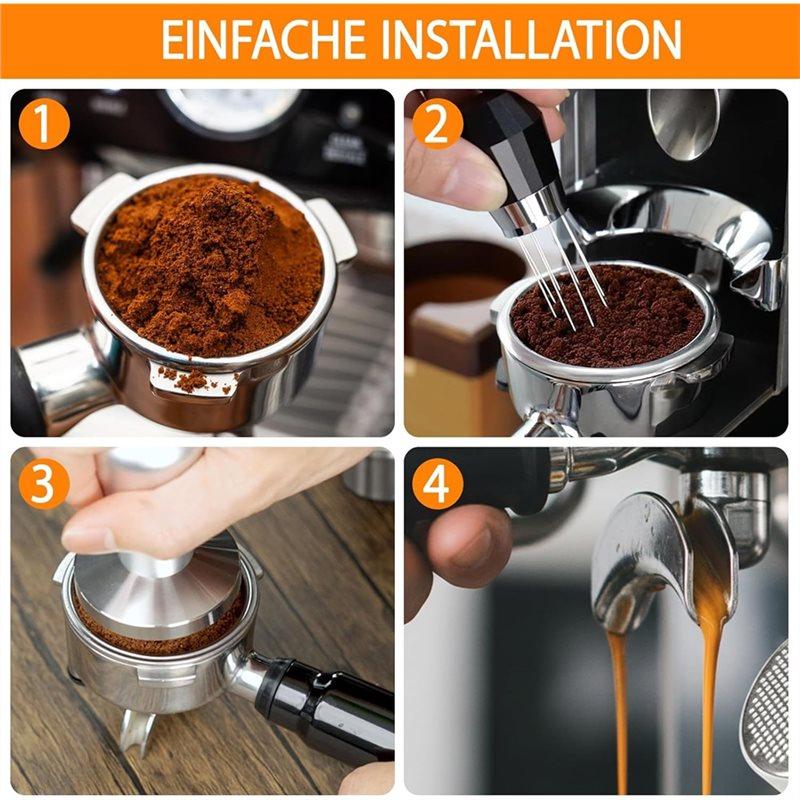 EINFACHE INSTALLATION

1

2

3

4