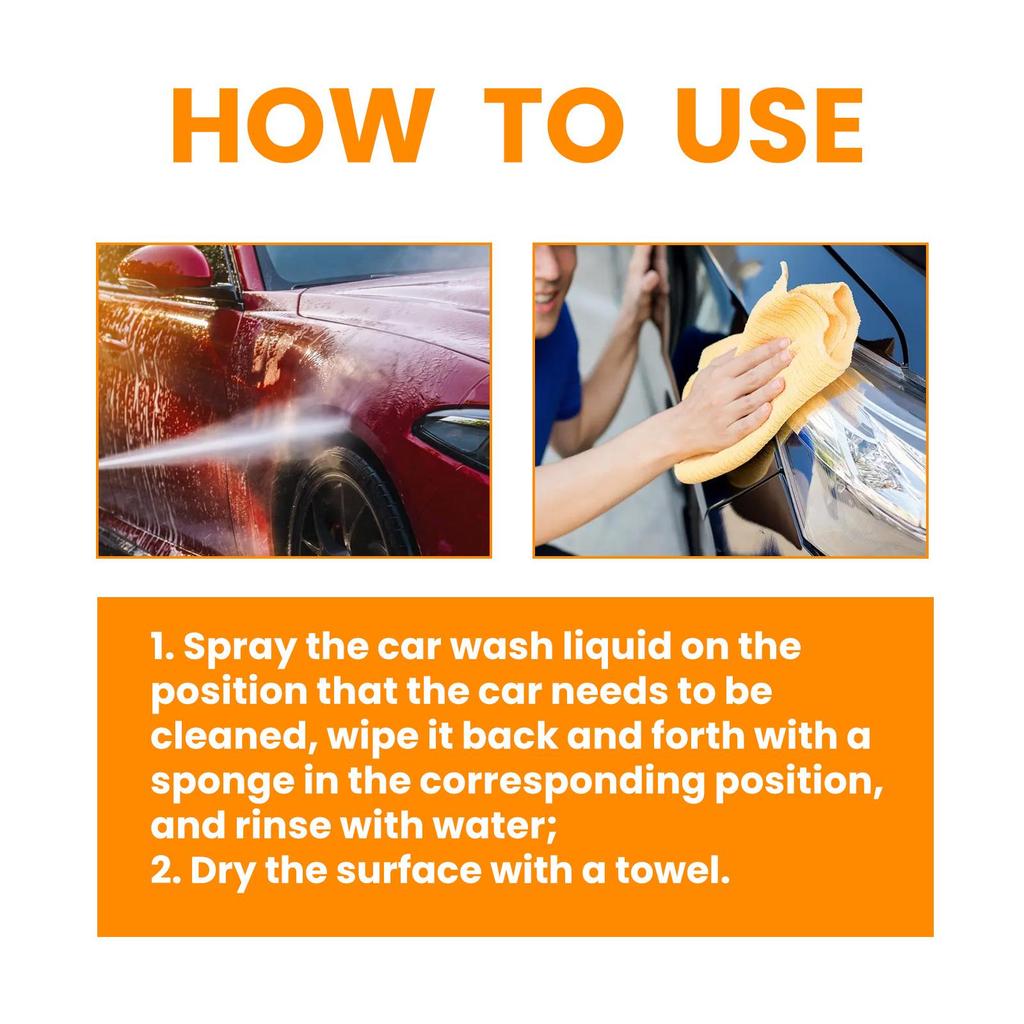 HOW TO USE

1. Spray the car wash liquid on the position that the car needs to be cleaned, wipe it back and forth with a sponge in the corresponding position, and rinse with water;
2. Dry the surface with a towel.