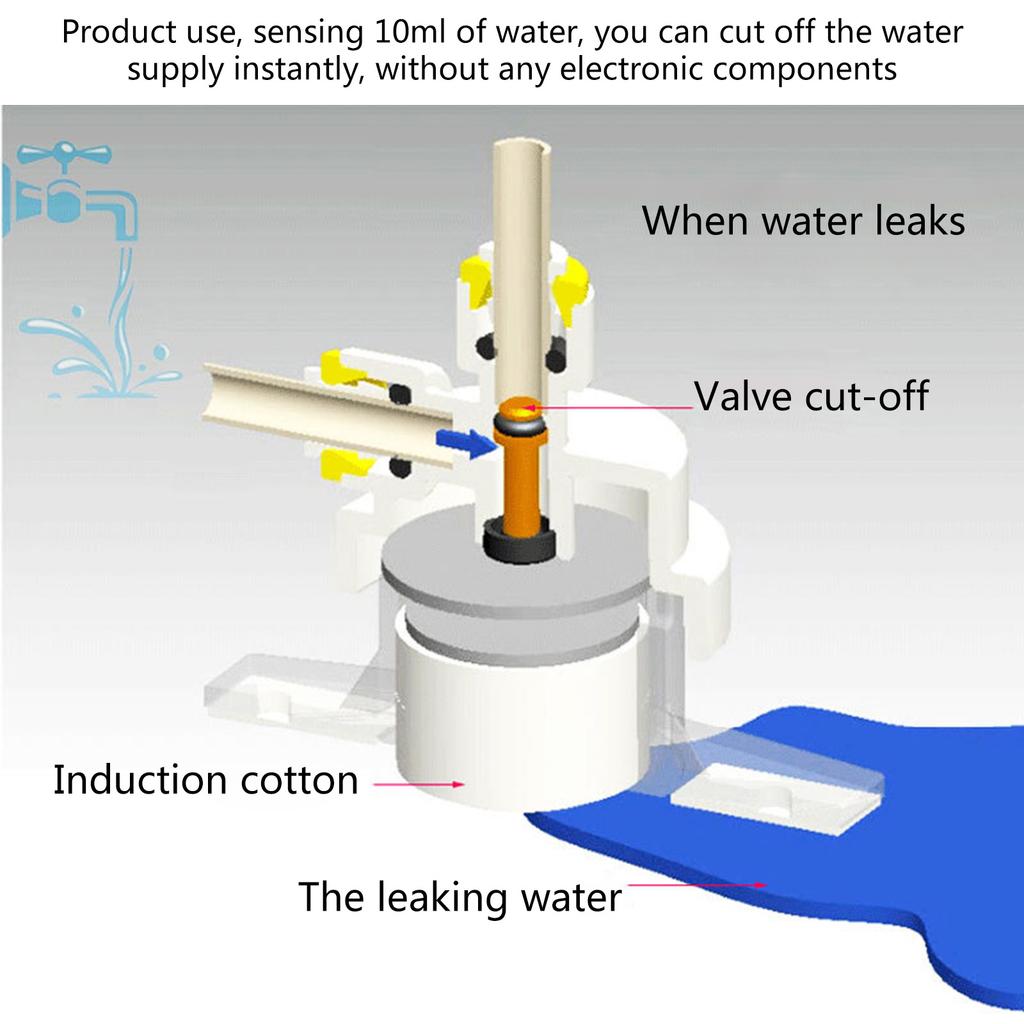 Product use, sensing 10ml of water, you can cut off the water supply instantly, without any electronic components

When water leaks

Valve cut-off

Induction cotton

The leaking water