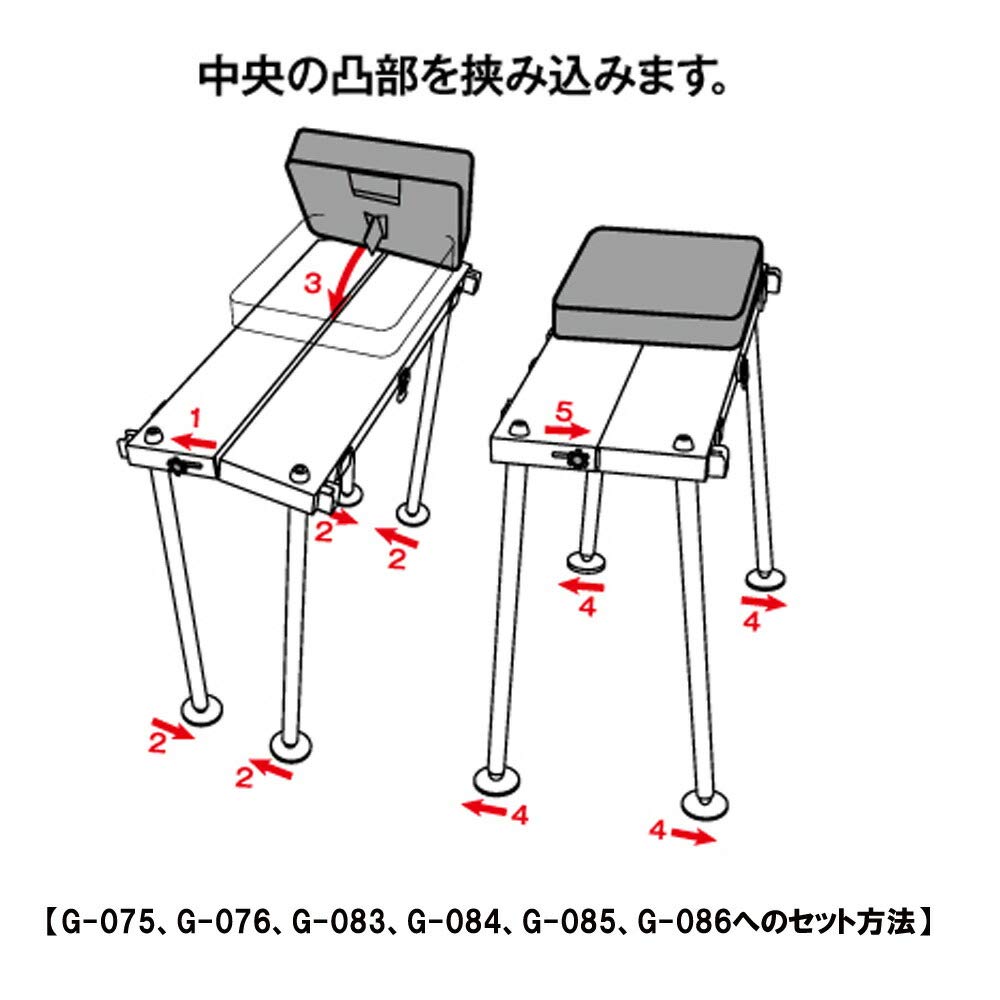 中央の凸部を挟み込みます。

3

1

2

2

2

2

5

4

4

4

4

【G-075、G-076、G-083、G-084、G-085、G-086へのセット方法】