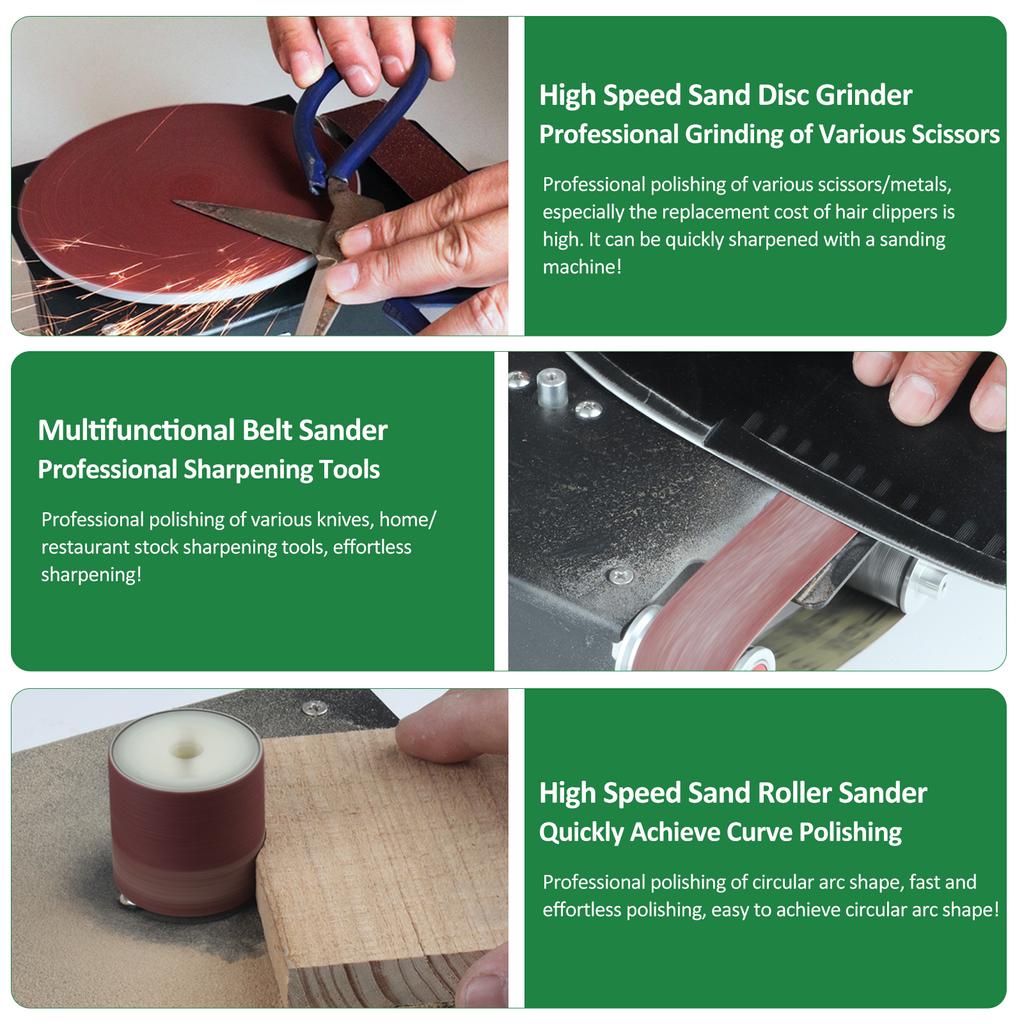 High Speed Sand Disc Grinder
Professional Grinding of Various Scissors

Professional polishing of various scissors/metals, especially the replacement cost of hair clippers is high. It can be quickly sharpened with a sanding machine!

Multifunctional Belt Sander
Professional Sharpening Tools

Professional polishing of various knives, home/restaurant stock sharpening tools, effortless sharpening!

High Speed Sand Roller Sander
Quickly Achieve Curve Polishing

Professional polishing of circular arc shape, fast and effortless polishing, easy to achieve circular arc shape!