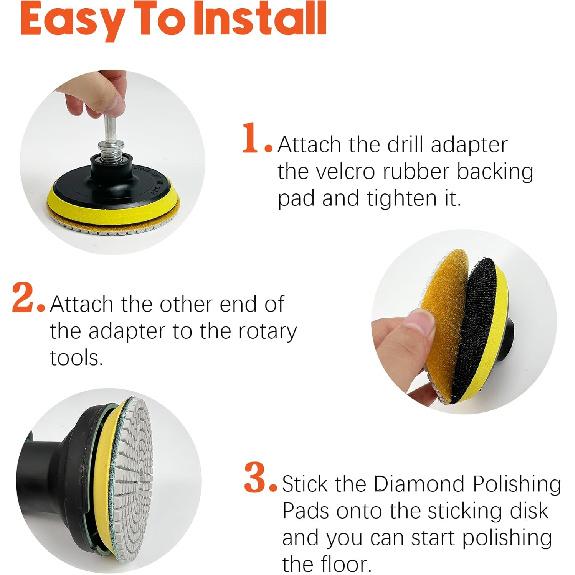 Easy To Install

1. Attach the drill adapter the velcro rubber backing pad and tighten it.

2. Attach the other end of the adapter to the rotary tools.

3. Stick the Diamond Polishing Pads onto the sticking disk and you can start polishing the floor.