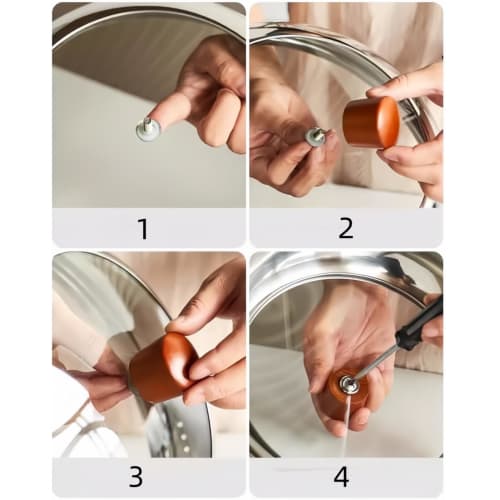 1

2

3

4