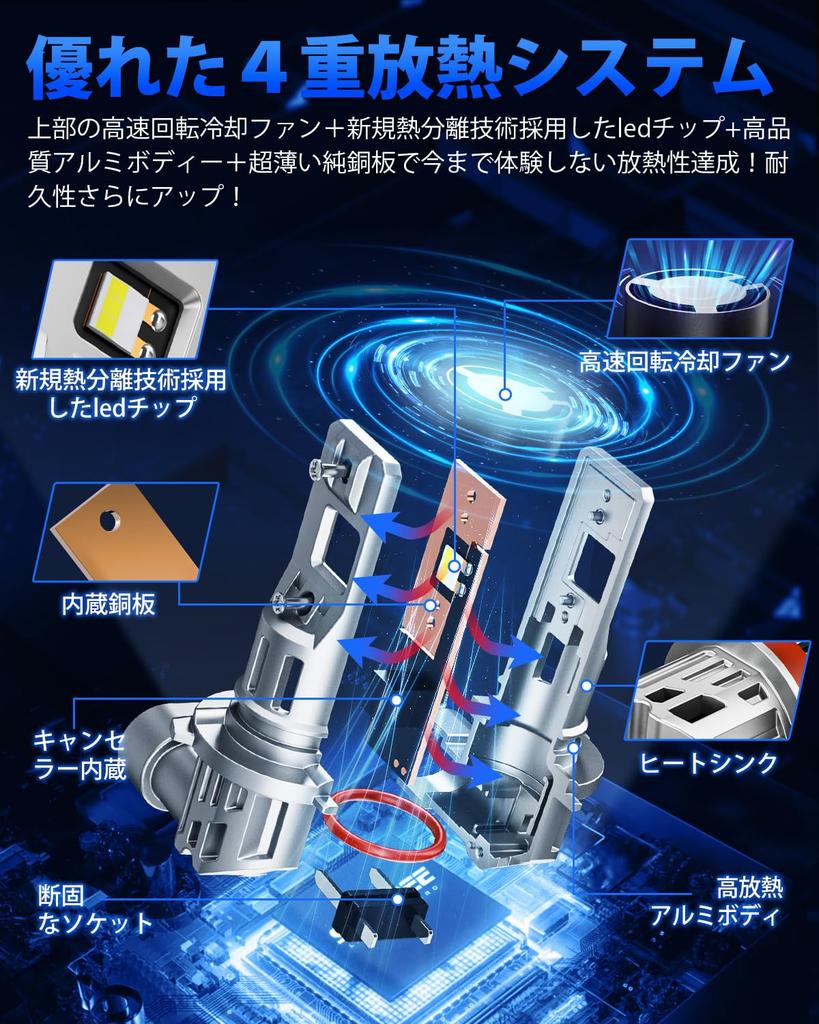 優れた４重放熱システム

上部の高速回転冷却ファン＋新規熱分離技術採用したledチップ+高品質アルミボディー＋超薄い純銅板で今まで体験しない放熱性達成！耐久性さらにアップ！

新規熱分離技術採用したledチップ

高速回転冷却ファン

内蔵銅板

キャンセラー内蔵

ヒートシンク

断固なソケット

高放熱アルミボディ