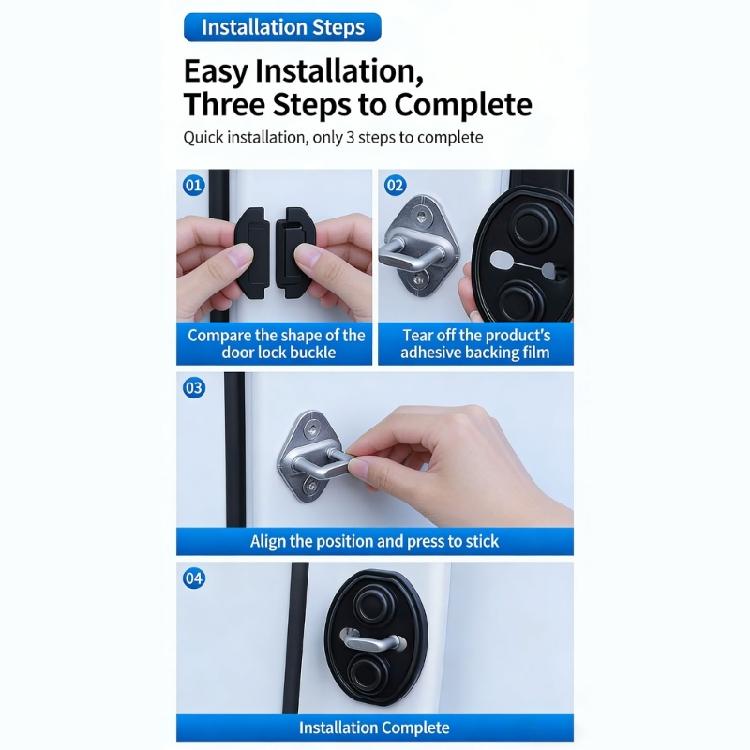 Installation Steps

Easy Installation, Three Steps to Complete

Quick installation, only 3 steps to complete

01

Compare the shape of the door lock buckle

02

Tear off the product's adhesive backing film

03

Align the position and press to stick

04

Installation Complete