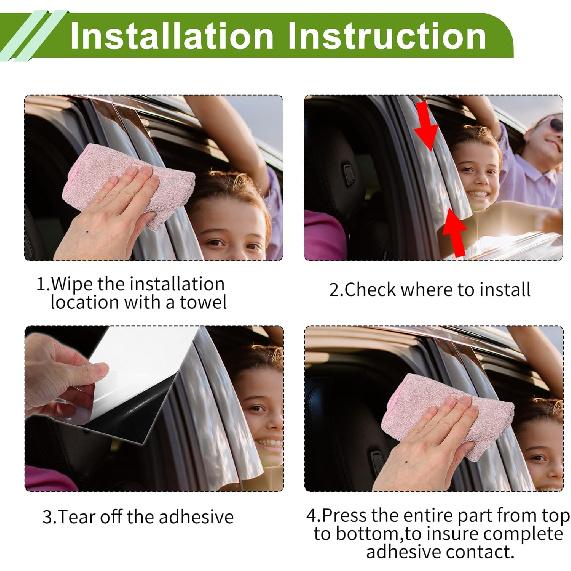 Installation Instruction

1.Wipe the installation location with a towel

2.Check where to install

3.Tear off the adhesive

4.Press the entire part from top to bottom,to insure complete adhesive contact.