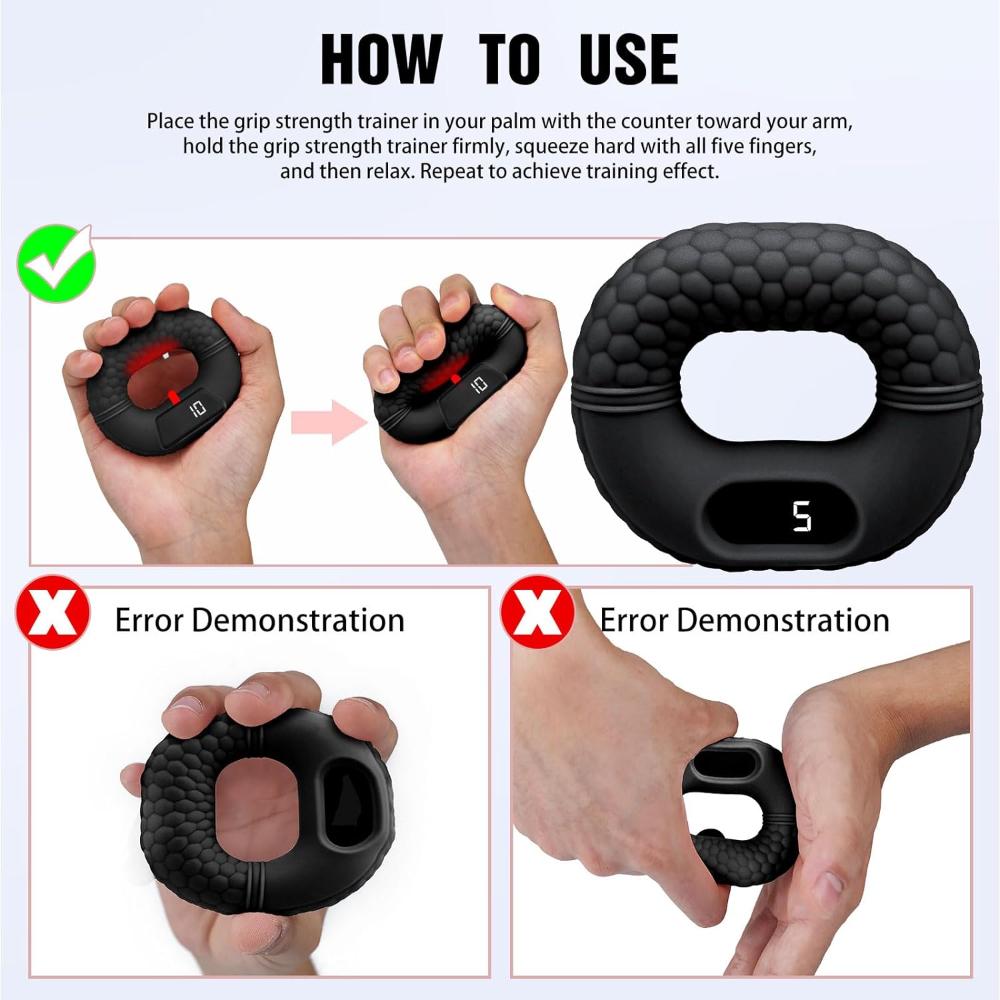 HOW TO USE

Place the grip strength trainer in your palm with the counter toward your arm, hold the grip strength trainer firmly, squeeze hard with all five fingers, and then relax. Repeat to achieve training effect.

10

10

5

Error Demonstration

Error Demonstration