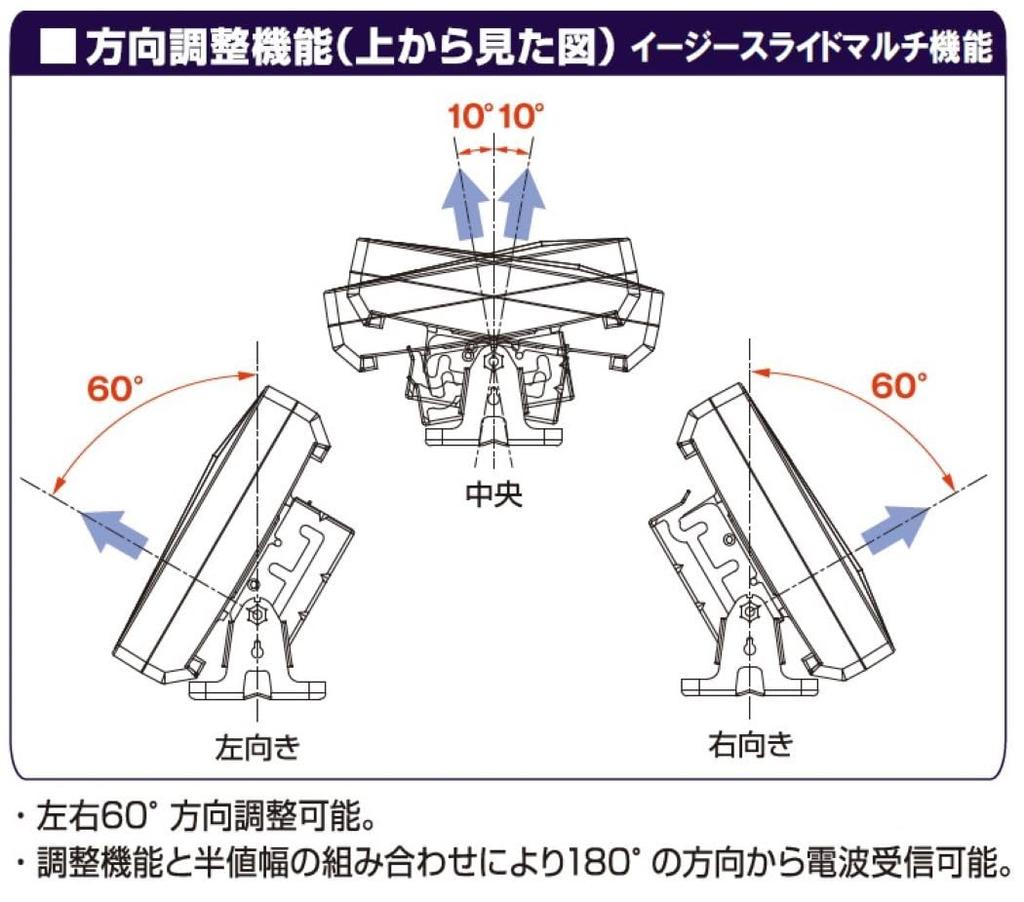 ■ 方向調整機能（上から見た図） イージースライドマルチ機能

10° 10°

60°

60°

中央

左向き

右向き

・左右60° 方向調整可能。
・調整機能と半値幅の組み合わせにより180° の方向から電波受信可能。