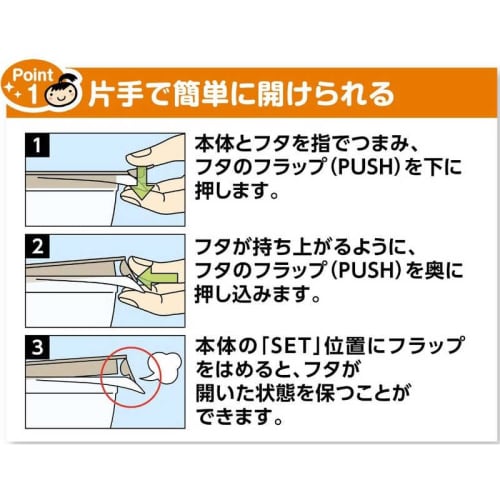 Point 1 片手で簡単に開けられる

1

本体とフタを指でつまみ、フタのフラップ（PUSH）を下に押します。

2

フタが持ち上がるように、フタのフラップ（PUSH）を奥に押し込みます。

3

本体の「SET」位置にフラップをはめると、フタが開いた状態を保つことができます。