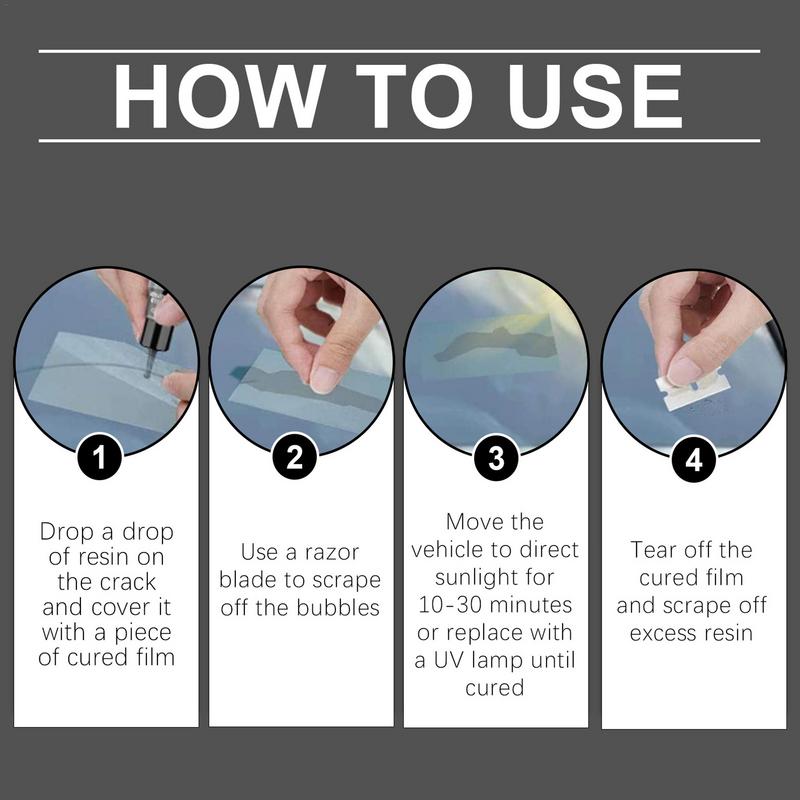 HOW TO USE

1

Drop a drop of resin on the crack and cover it with a piece of cured film

2

Use a razor blade to scrape off the bubbles

3

Move the vehicle to direct sunlight for 10-30 minutes or replace with a UV lamp until cured

4

Tear off the cured film and scrape off excess resin