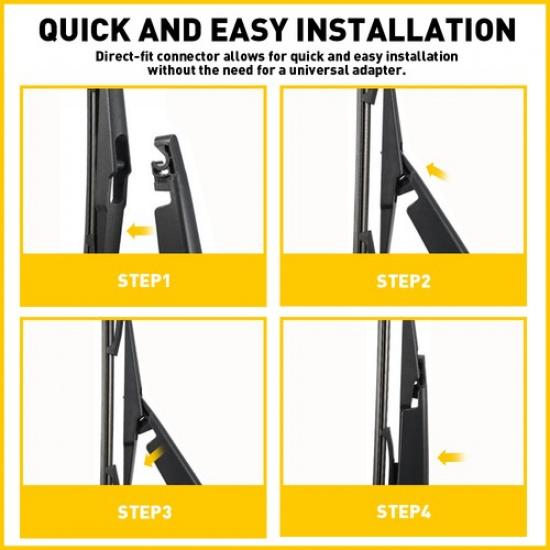 QUICK AND EASY INSTALLATION

Direct-fit connector allows for quick and easy installation without the need for a universal adapter.

STEP1

STEP2

STEP3

STEP4