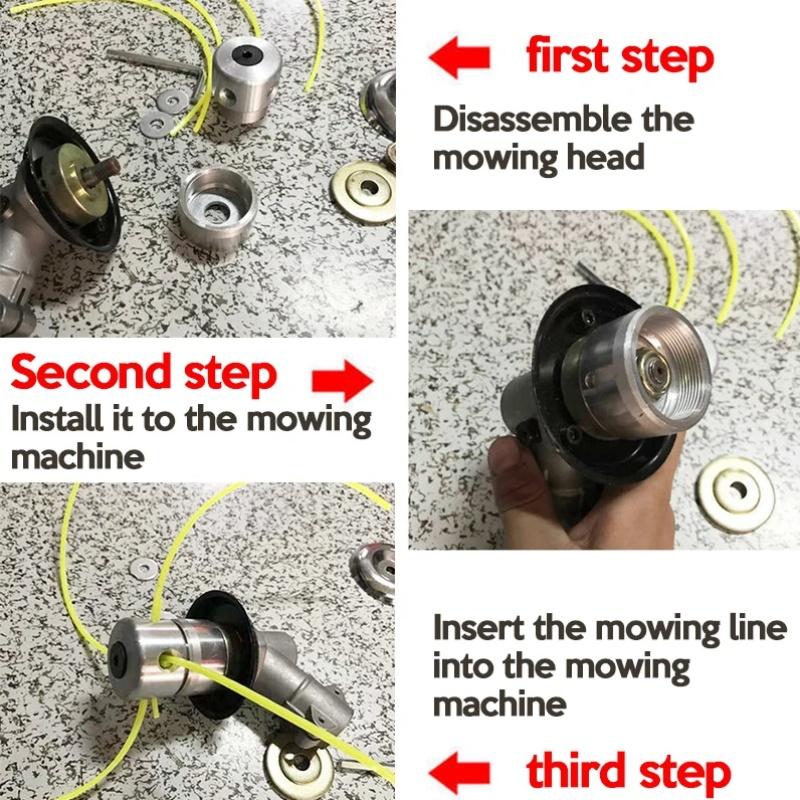 first step
Disassemble the mowing head

Second step
Install it to the mowing machine

Insert the mowing line into the mowing machine

third step