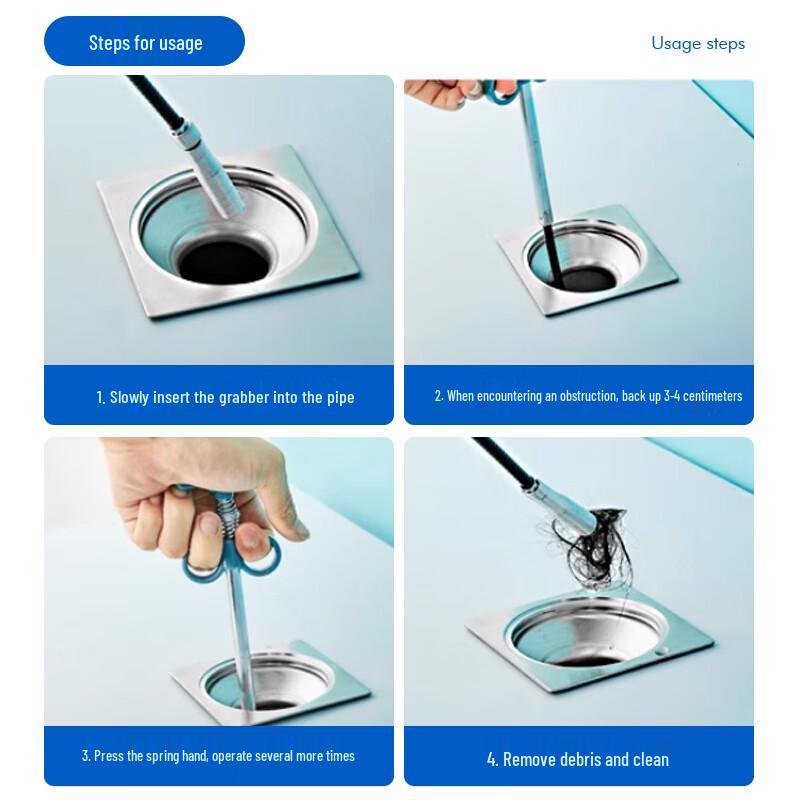 Steps for usage

Usage steps

1. Slowly insert the grabber into the pipe

2. When encountering an obstruction, back up 3-4 centimeters

3. Press the spring hand, operate several more times

4. Remove debris and clean