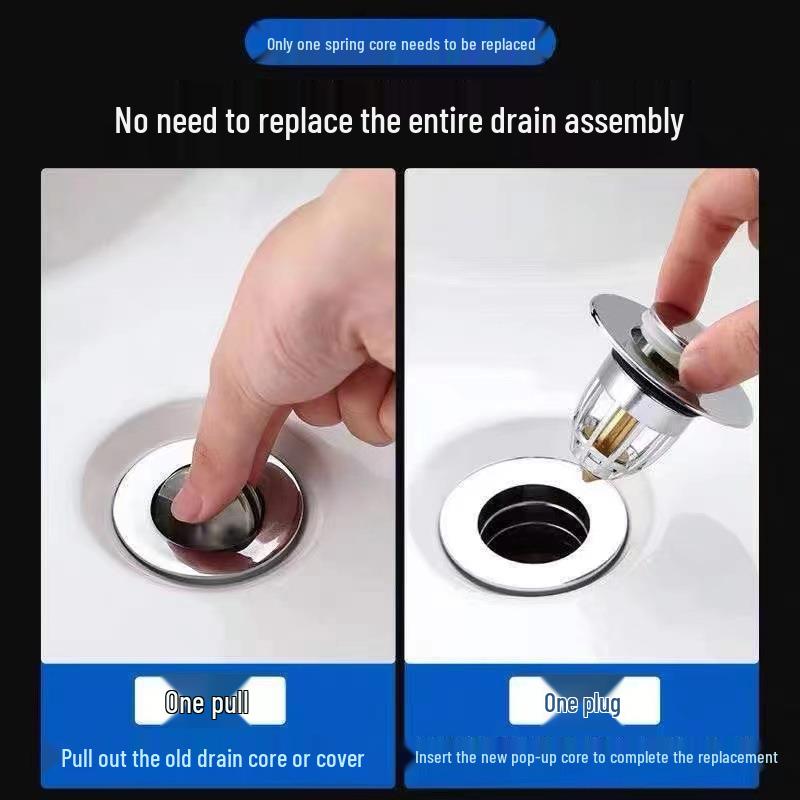 Only one spring core needs to be replaced

No need to replace the entire drain assembly

One pull

Pull out the old drain core or cover

One plug

Insert the new pop-up core to complete the replacement