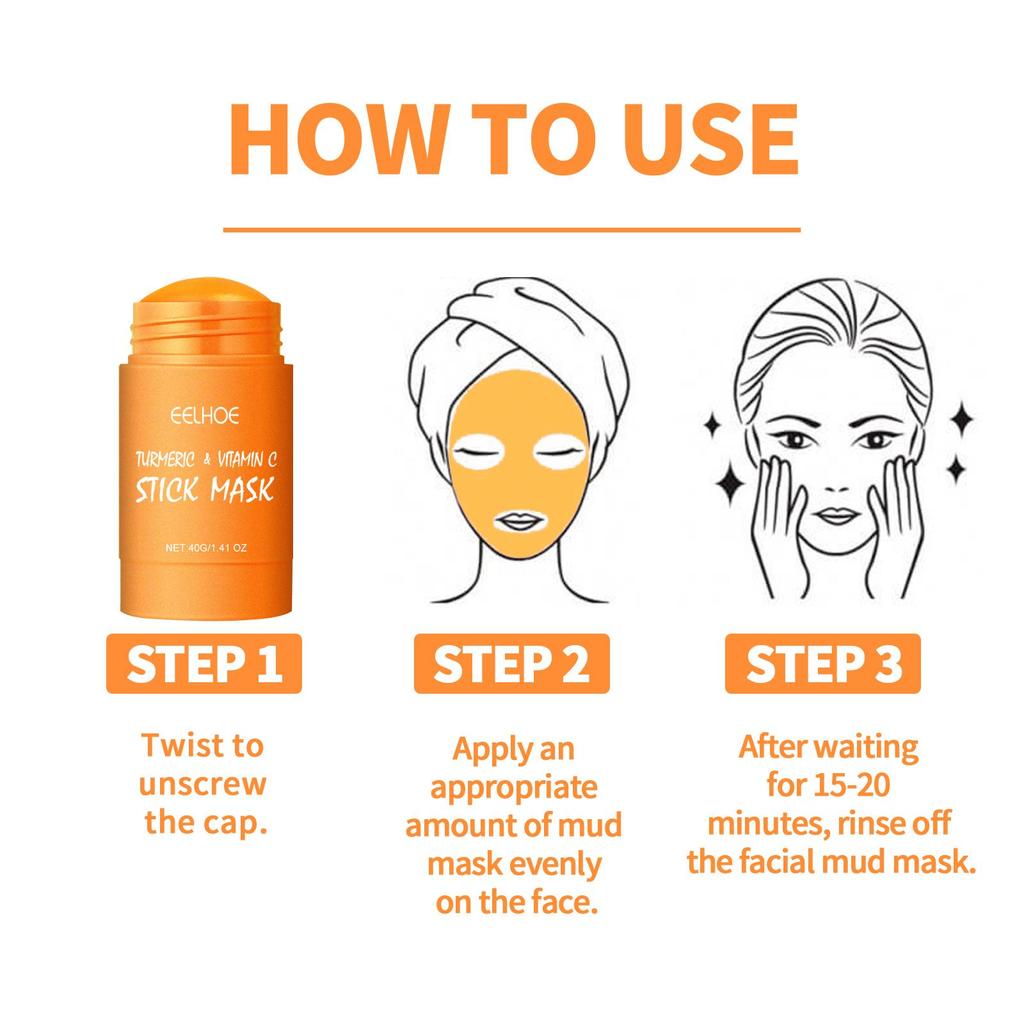 HOW TO USE

EELHOE

TURMERIC & VITAMIN C
STICK MASK

NET:40G/1.41 OZ

STEP 1

Twist to unscrew the cap.

STEP 2

Apply an appropriate amount of mud mask evenly on the face.

STEP 3

After waiting for 15-20 minutes, rinse off the facial mud mask.