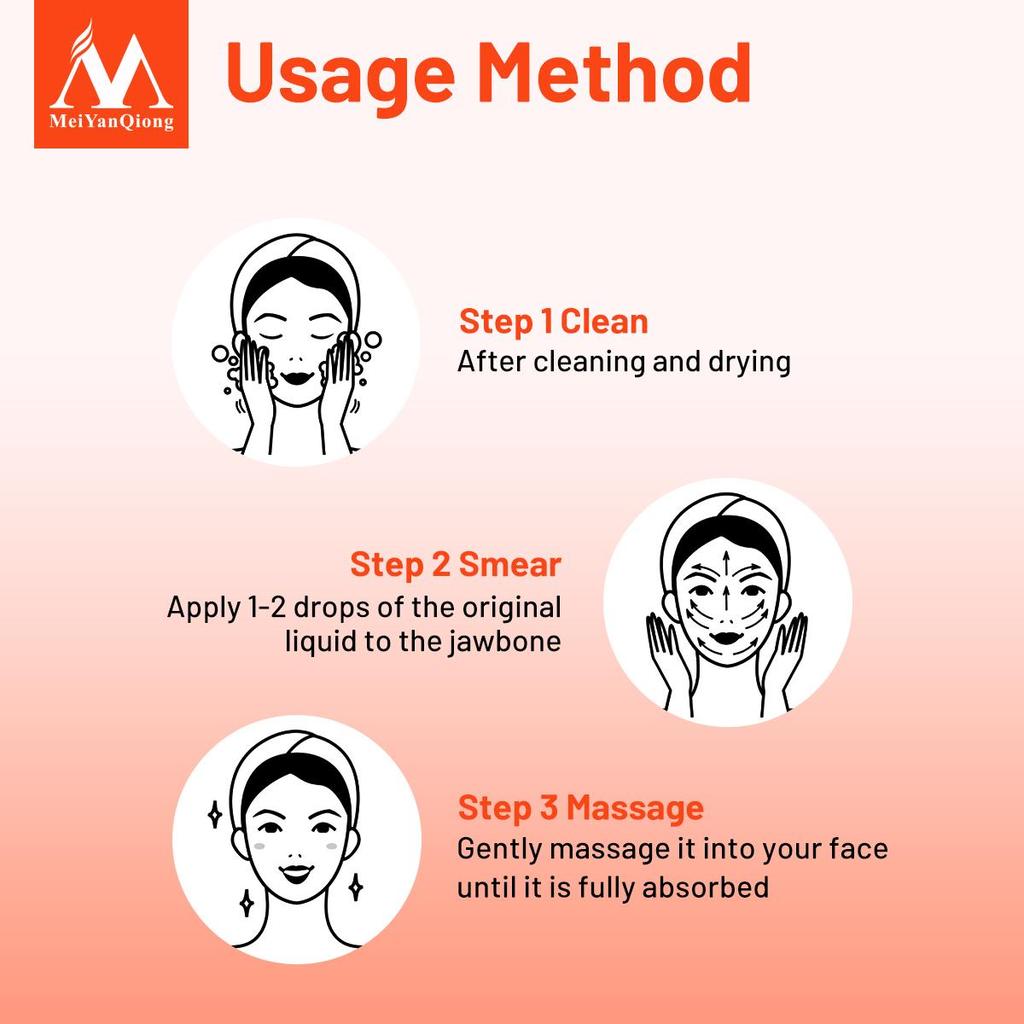 MeiYanQiong

Usage Method

Step 1 Clean
After cleaning and drying

Step 2 Smear
Apply 1-2 drops of the original liquid to the jawbone

Step 3 Massage
Gently massage it into your face until it is fully absorbed