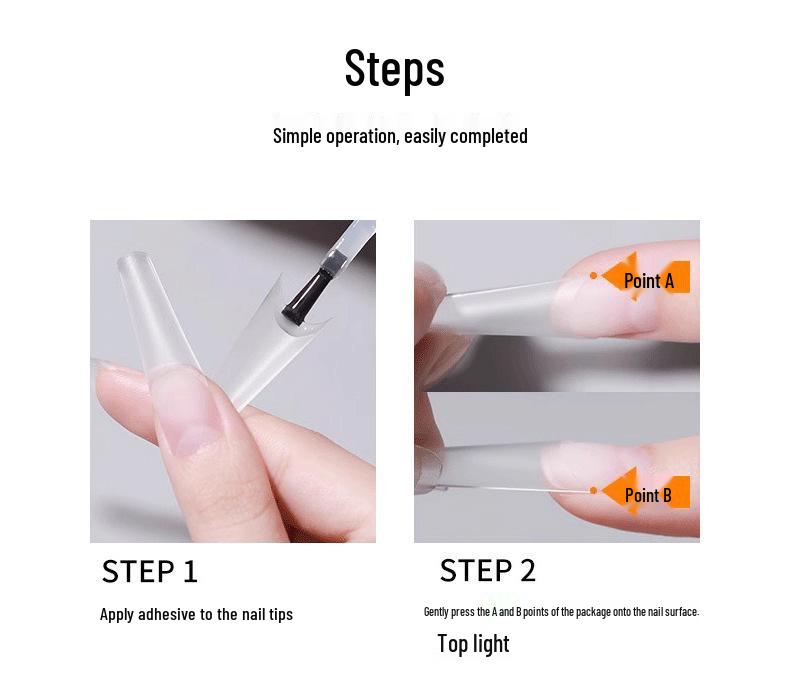 Steps

Simple operation, easily completed

Point A

Point B

STEP 1

Apply adhesive to the nail tips

STEP 2

Gently press the A and B points of the package onto the nail surface.

Top light