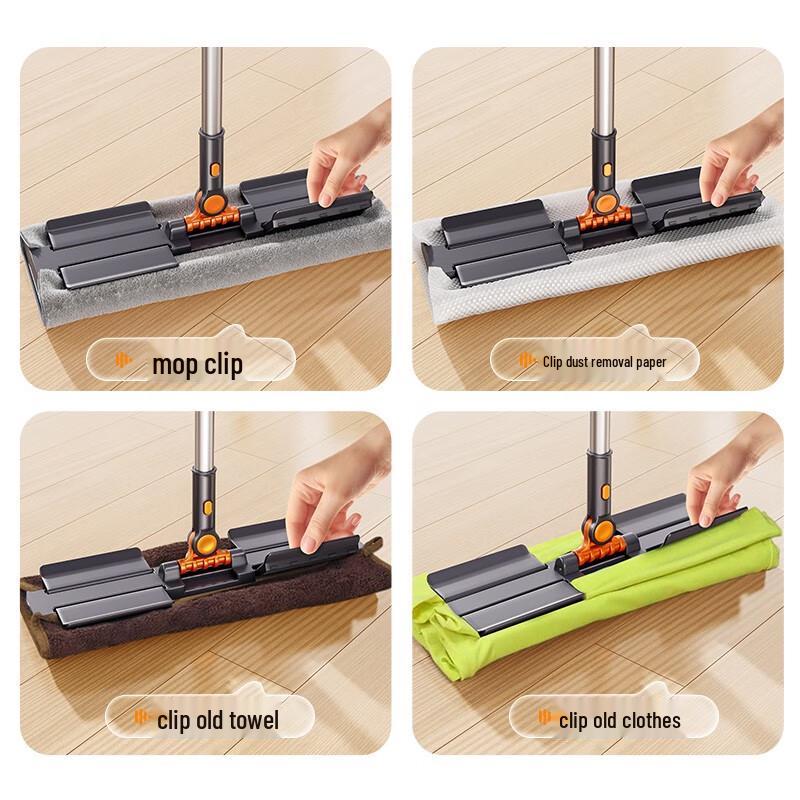 mop clip

Clip dust removal paper

clip old towel

clip old clothes