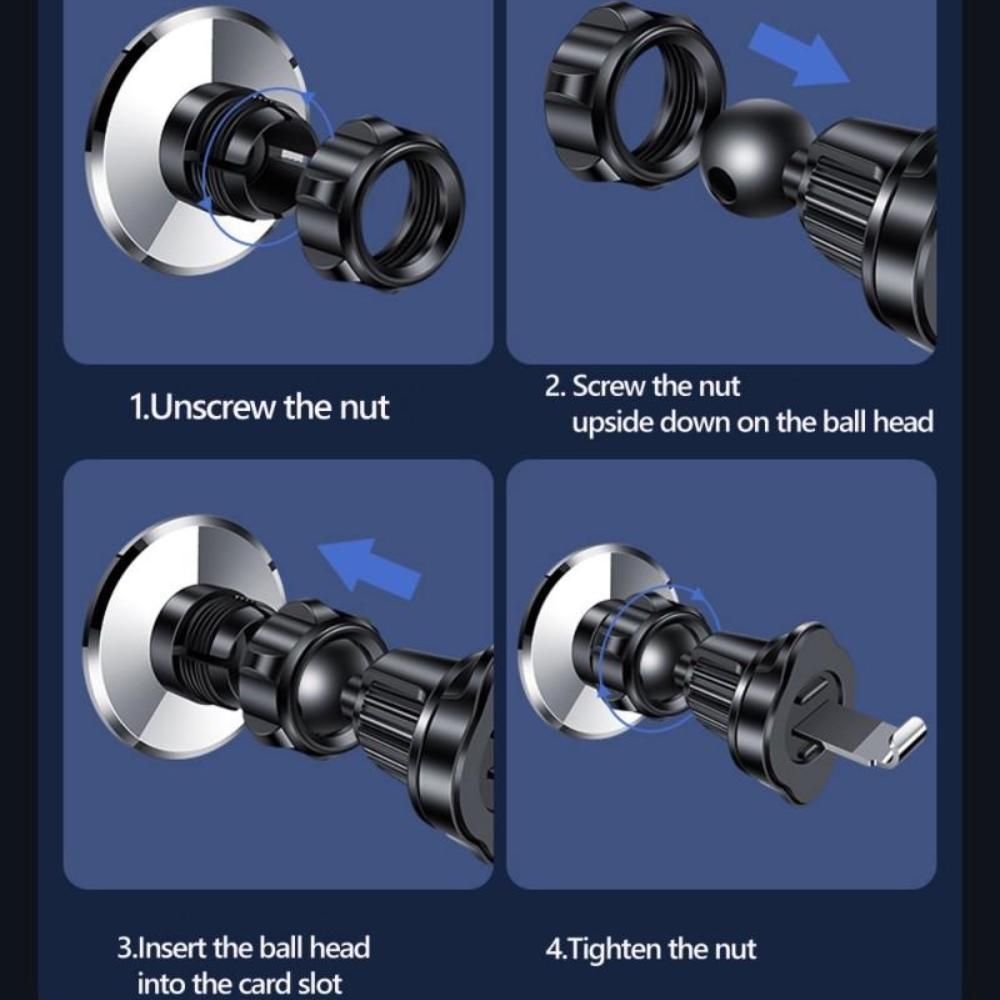 1.Unscrew the nut

2. Screw the nut upside down on the ball head

3.Insert the ball head into the card slot

4.Tighten the nut