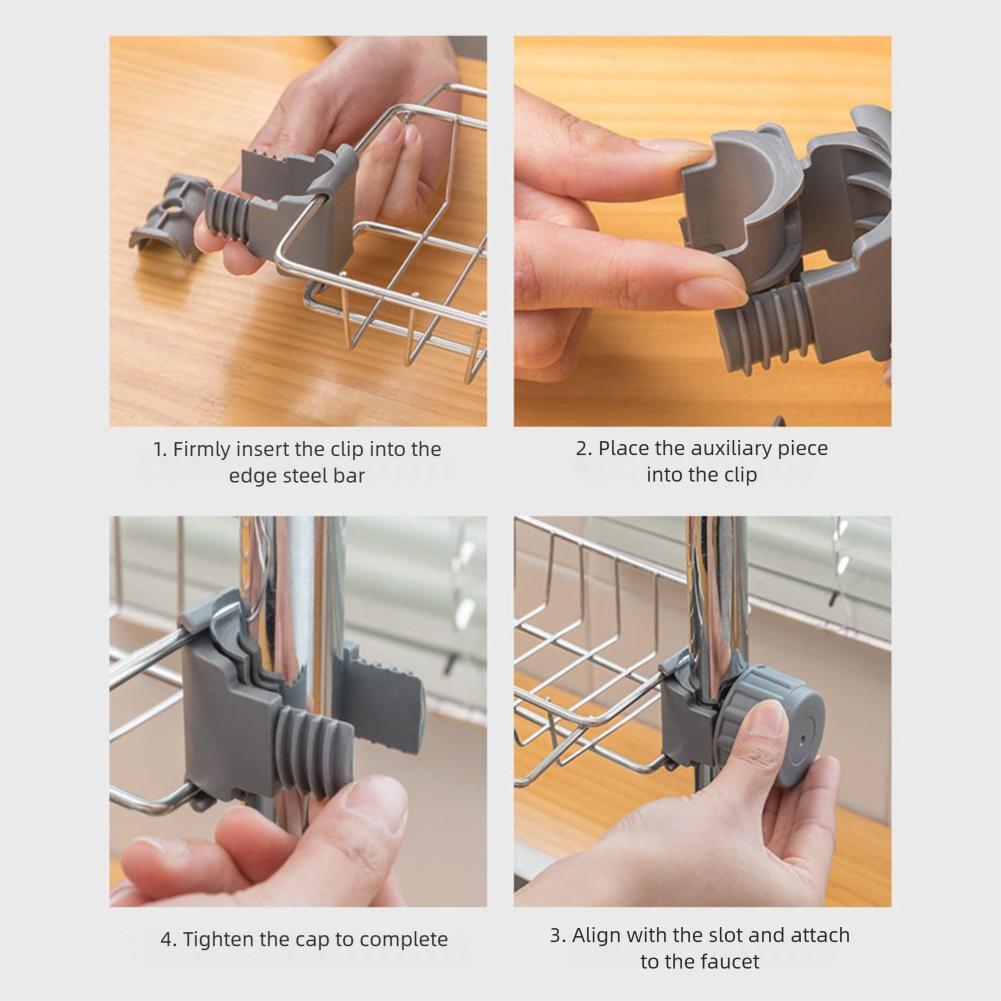 1. Firmly insert the clip into the edge steel bar

2. Place the auxiliary piece into the clip

4. Tighten the cap to complete

3. Align with the slot and attach to the faucet