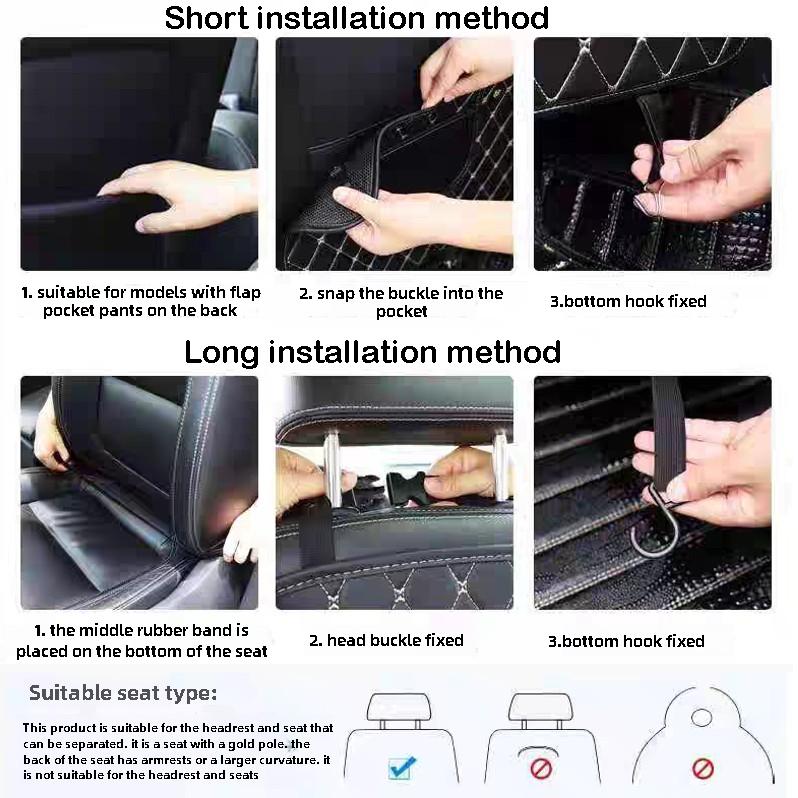 Short installation method

1. suitable for models with flap pocket pants on the back

2. snap the buckle into the pocket

3.bottom hook fixed

Long installation method

1. the middle rubber band is placed on the bottom of the seat

2. head buckle fixed

3.bottom hook fixed

Suitable seat type:

This product is suitable for the headrest and seat that can be separated. it is a seat with a gold pole. the back of the seat has armrests or a larger curvature. it is not suitable for the headrest and seats