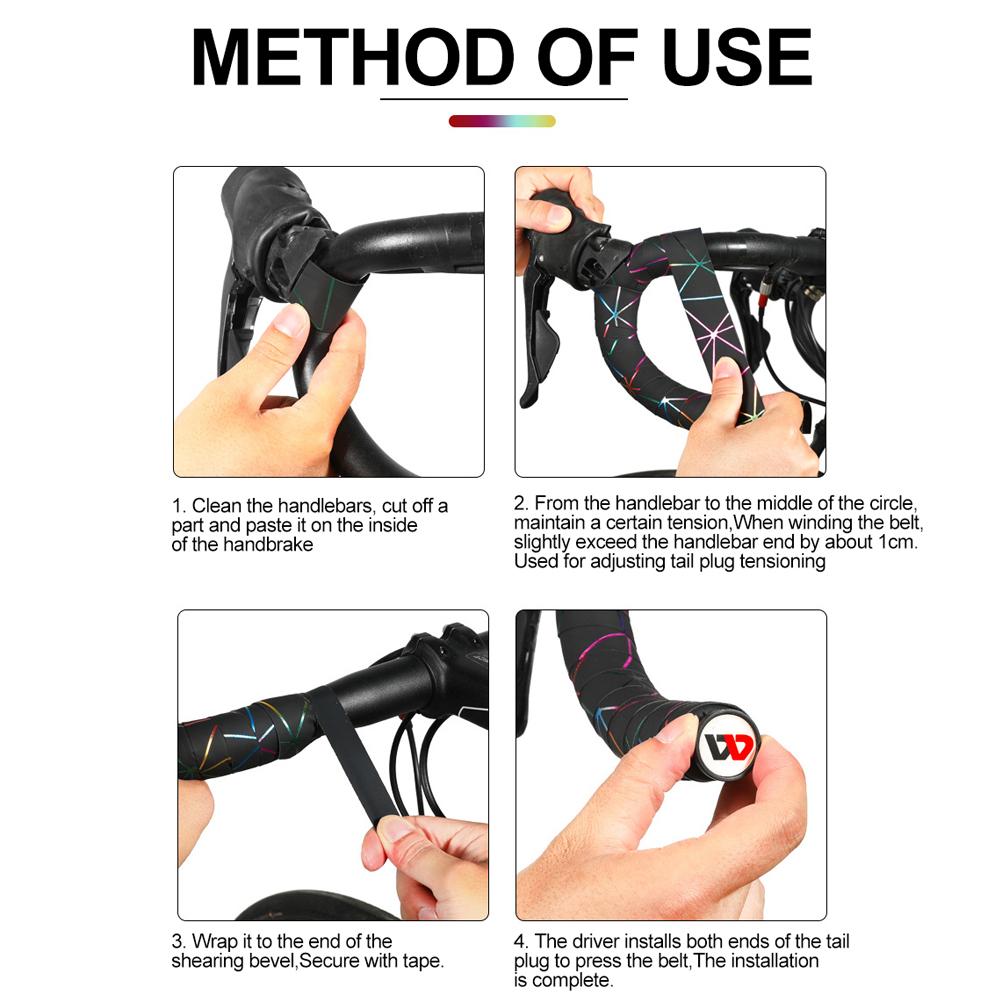 METHOD OF USE

1. Clean the handlebars, cut off a part and paste it on the inside of the handbrake

2. From the handlebar to the middle of the circle, maintain a certain tension,When winding the belt, slightly exceed the handlebar end by about 1cm. Used for adjusting tail plug tensioning

3. Wrap it to the end of the shearing bevel,Secure with tape.

4. The driver installs both ends of the tail plug to press the belt,The installation is complete.