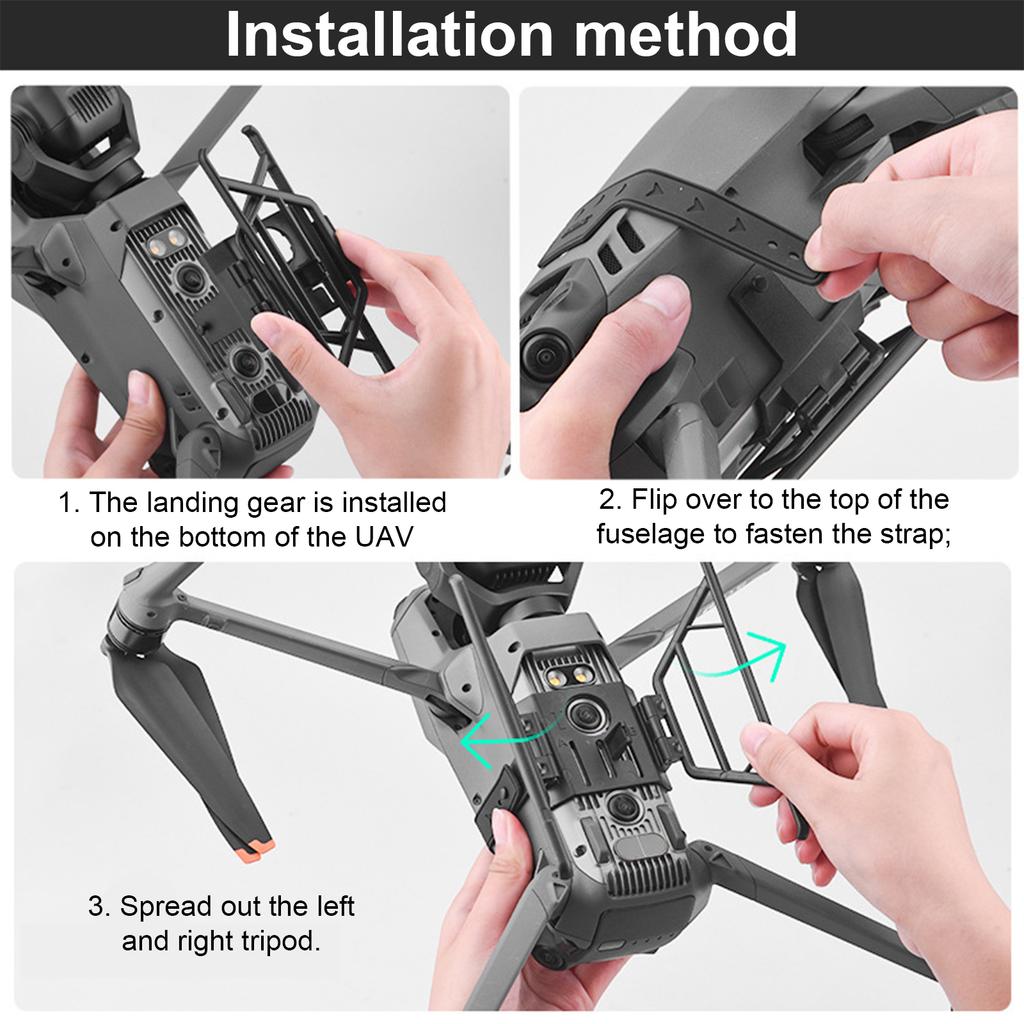 Installation method

1. The landing gear is installed on the bottom of the UAV

2. Flip over to the top of the fuselage to fasten the strap;

3. Spread out the left and right tripod.