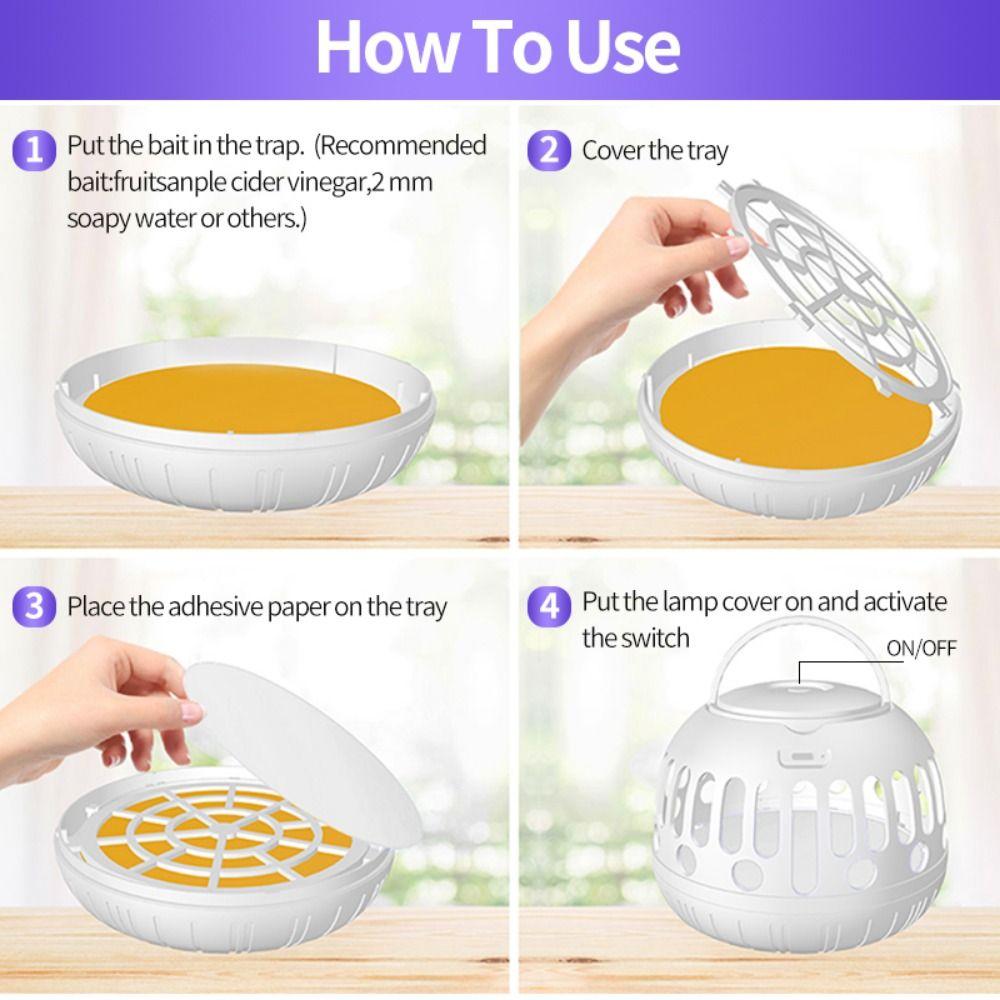 How To Use

1 Put the bait in the trap. (Recommended bait:fruitsanple cider vinegar,2 mm soapy water or others.)

2 Cover the tray

3 Place the adhesive paper on the tray

4 Put the lamp cover on and activate the switch

ON/OFF