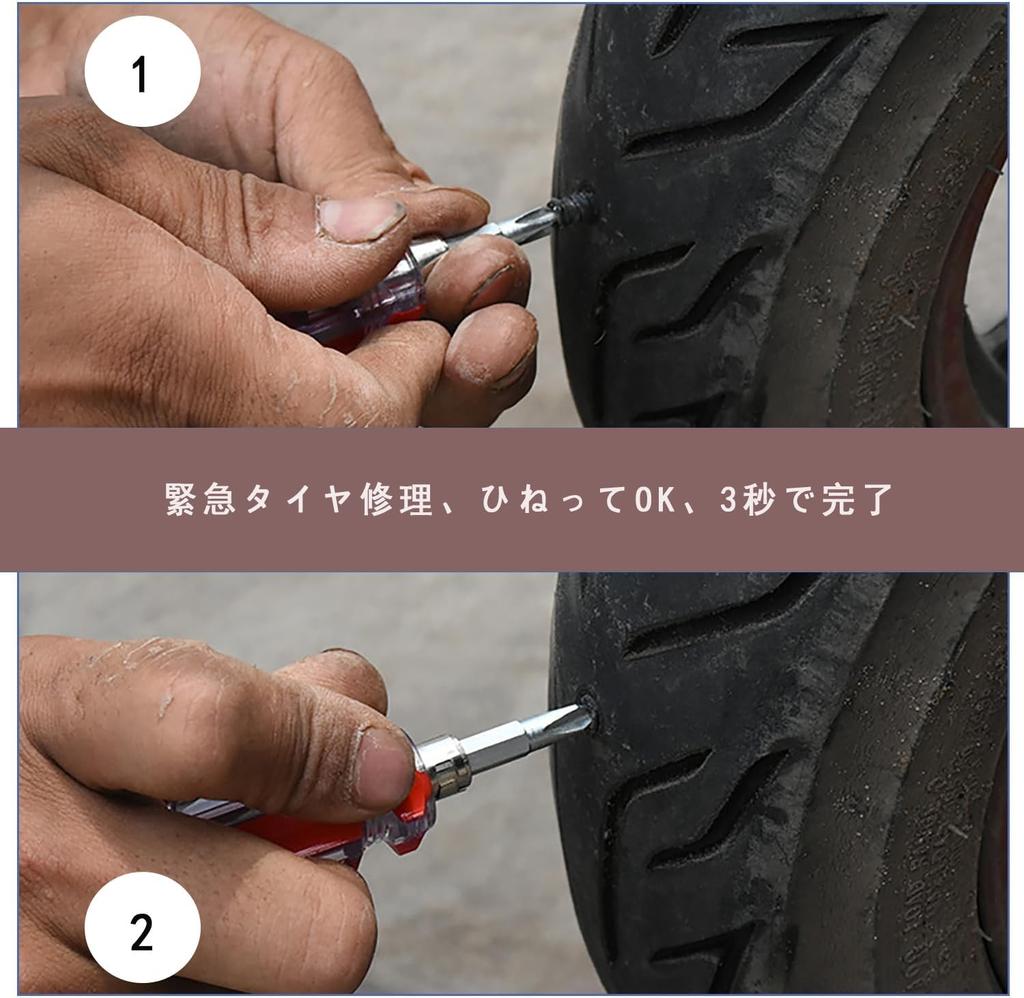 1

緊急タイヤ修理、ひねってOK、3秒で完了

2