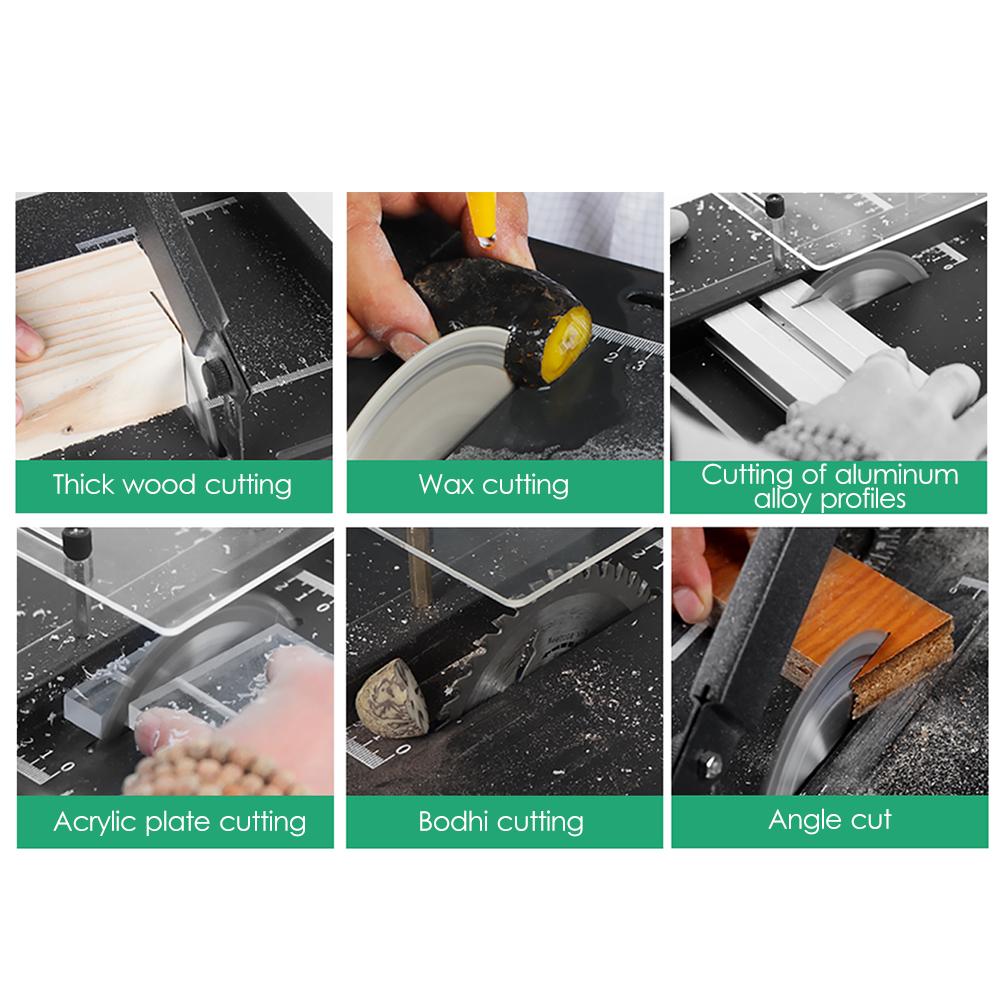 Thick wood cutting

Wax cutting

Cutting of aluminum alloy profiles

Acrylic plate cutting

Bodhi cutting

Angle cut