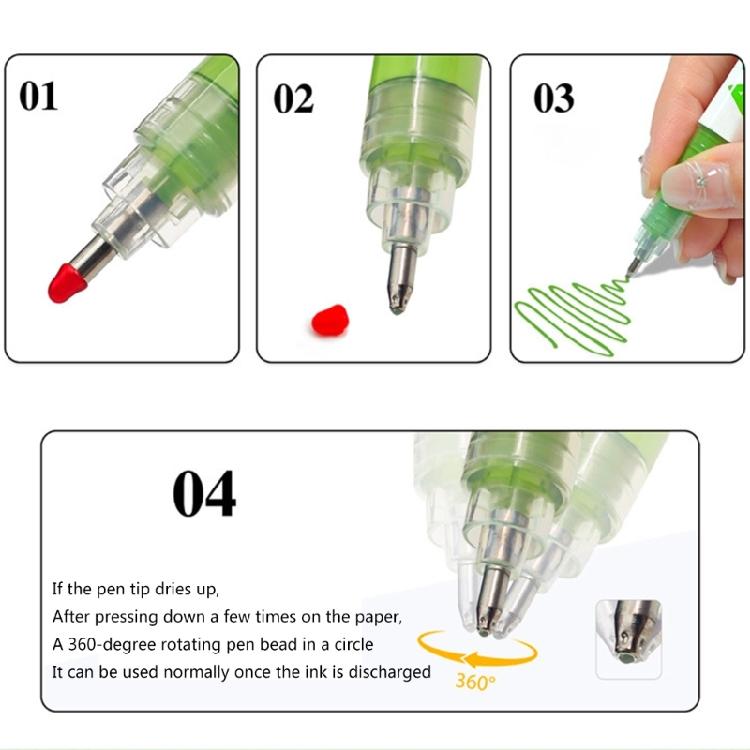 01

02

03

04

If the pen tip dries up,
After pressing down a few times on the paper,
A 360-degree rotating pen bead in a circle
It can be used normally once the ink is discharged

360°