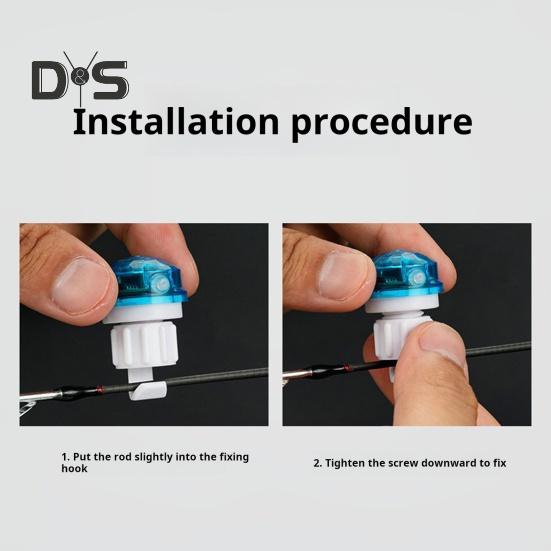 D&S

Installation procedure

1. Put the rod slightly into the fixing hook

2. Tighten the screw downward to fix