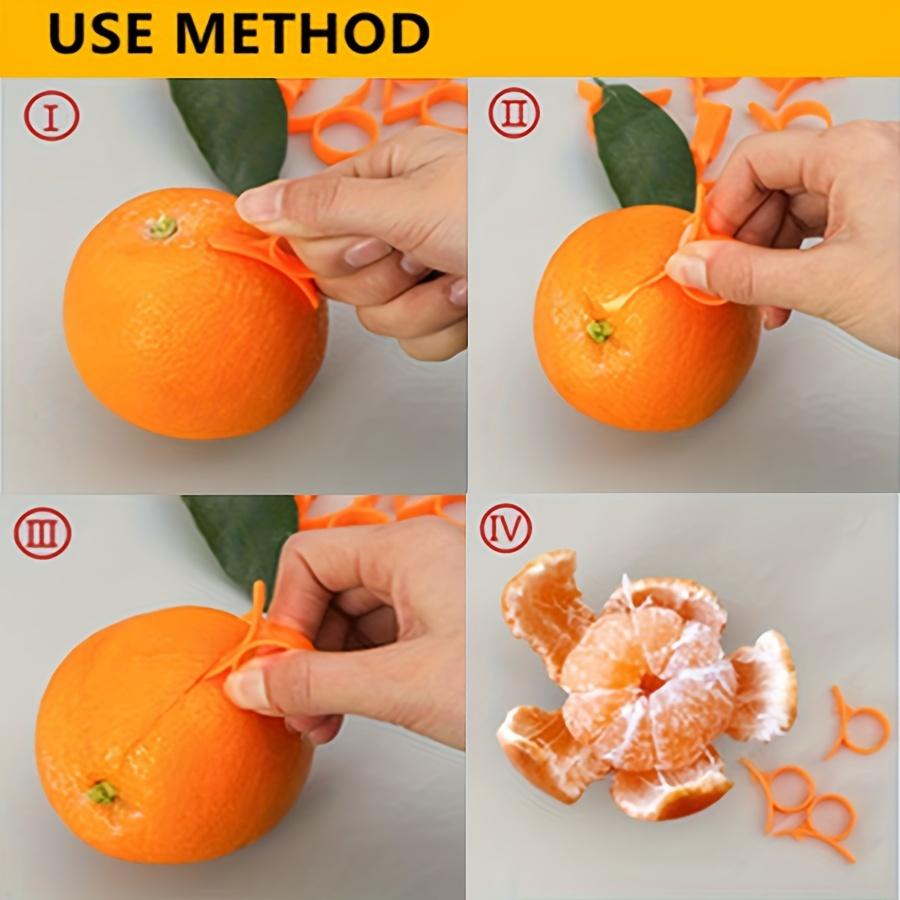 USE METHOD

Ⅰ

Ⅱ

Ⅲ

Ⅳ